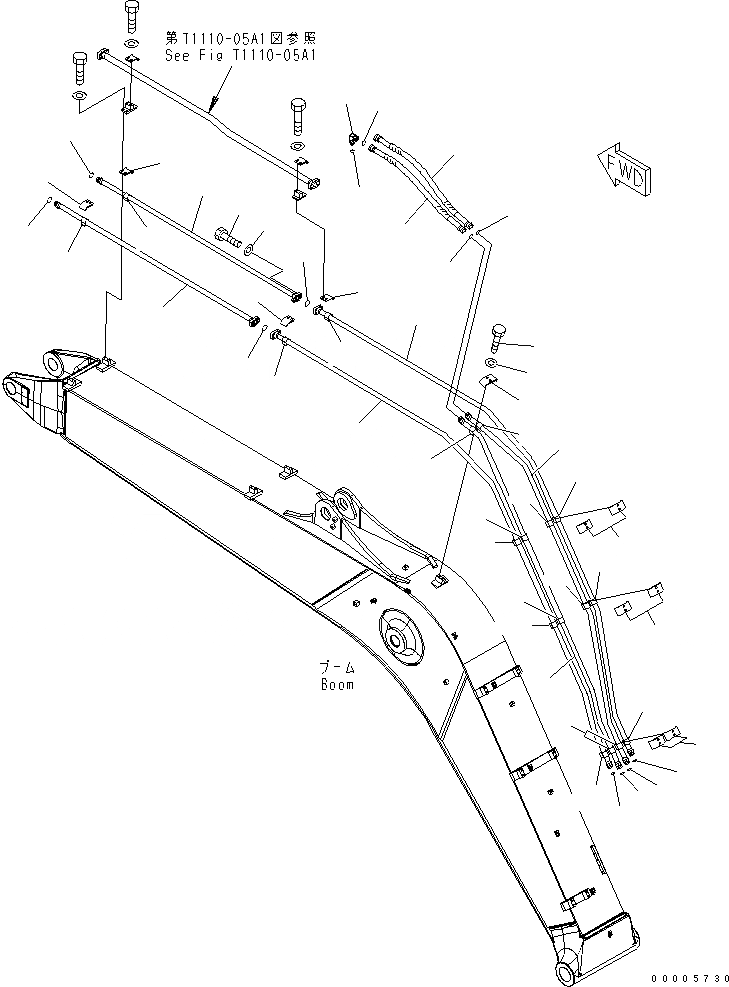 第T1110-05A1図参照
See Fig T1110-05A1

FWD

ブーム
Boom

00005730