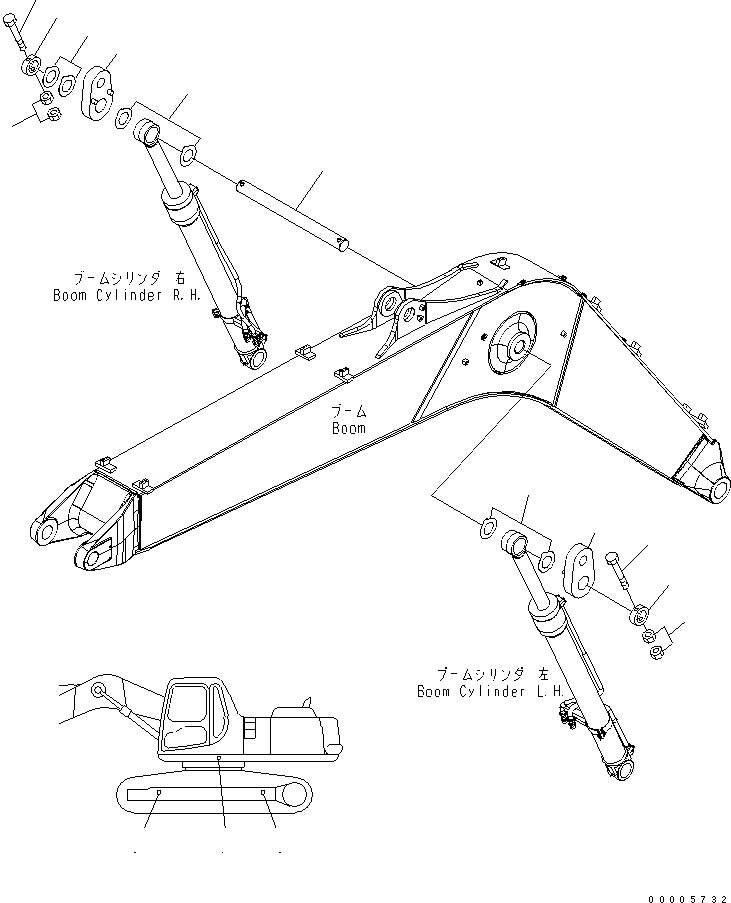 ブームシリンダ 右
Boom Cylinder R.H.

ブーム
Boom

ブームシリンダ 左
Boom Cylinder L.H.

00005732