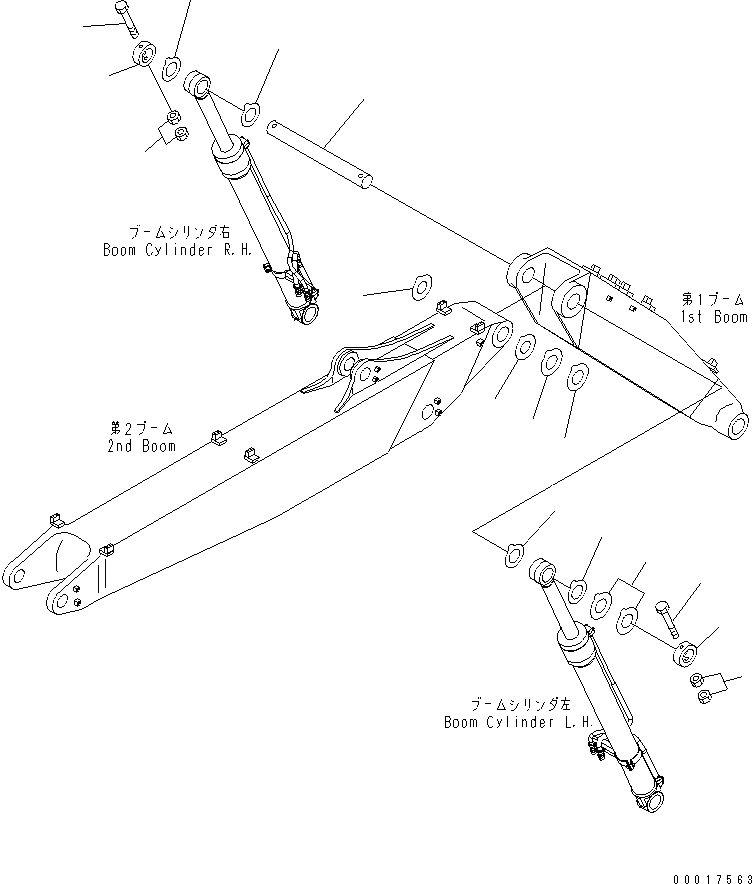 ブームシリンダ右
Boom Cylinder R.H.

第1ブーム
1st Boom

第2ブーム
2nd Boom

ブームシリンダ左
Boom Cylinder L.H.

00017563