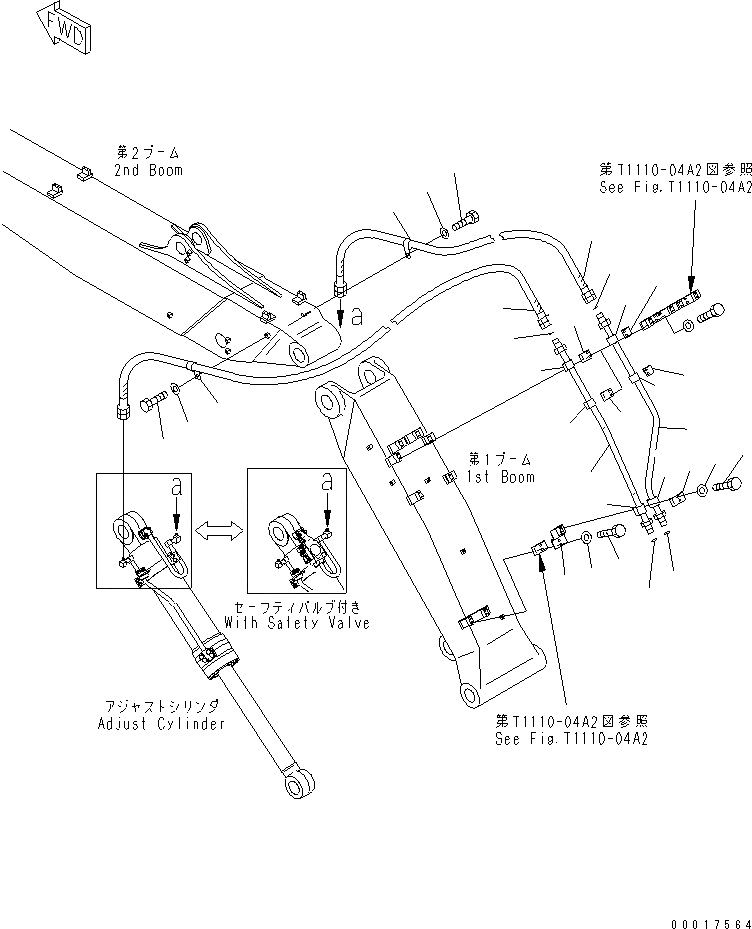 FWD

第2ブーム
2nd Boom

第T1110-04A2図参照
See Fig.T1110-04A2

a

第1ブーム
1st Boom

a

a

セーフティバルブ付き
With Safety Valve

アジャストシリンダ
Adjust Cylinder

第T1110-04A2図参照
See Fig.T1110-04A2

00017564