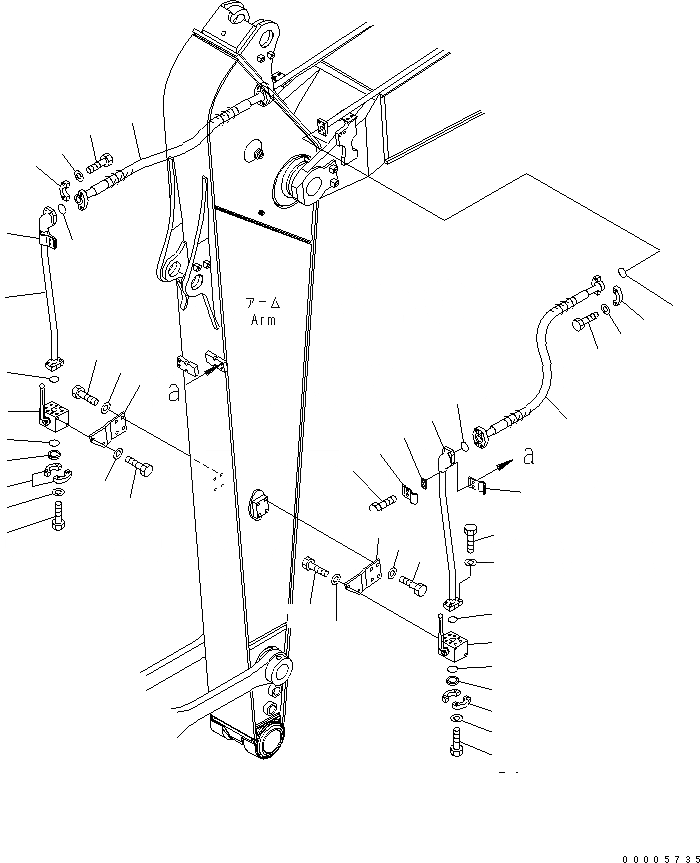 アーム
Arm

a

a

00005735