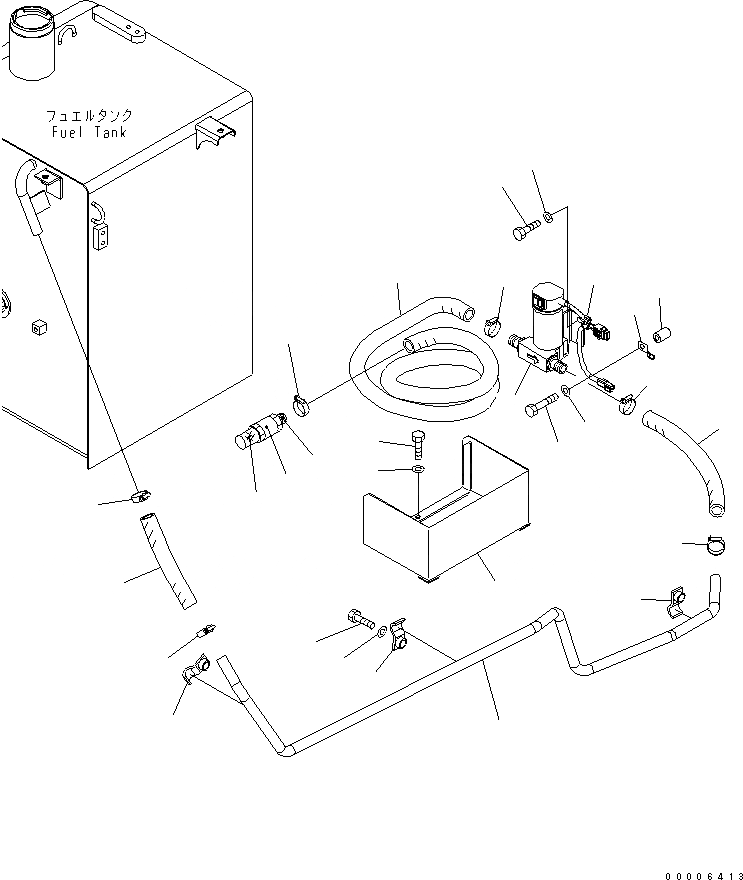 フュエルタンク
Fuel Tank

00006413