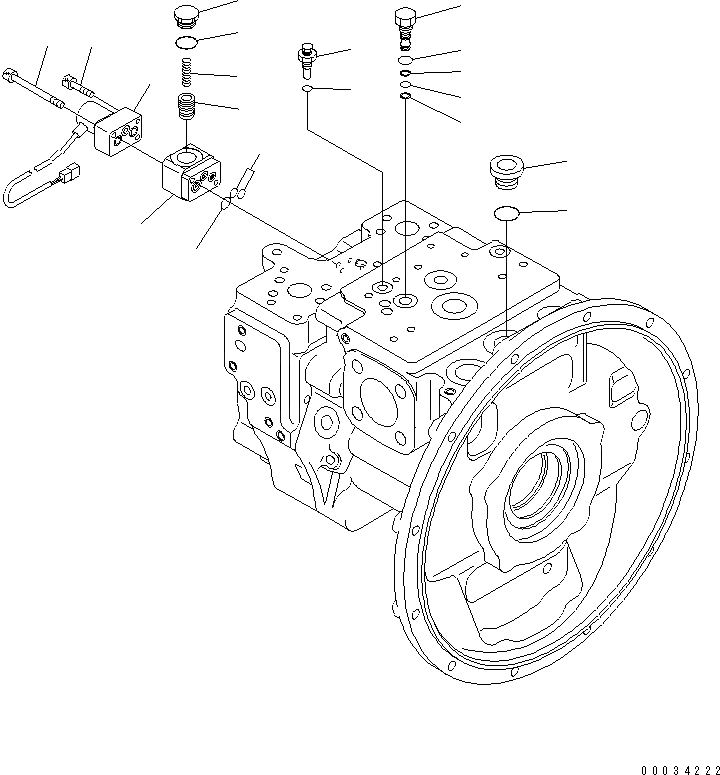 00034222