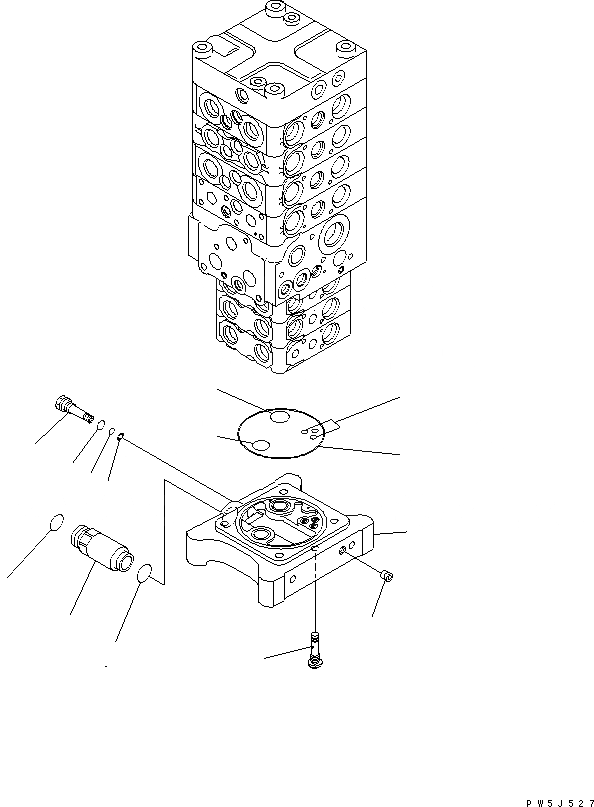 PW5J527