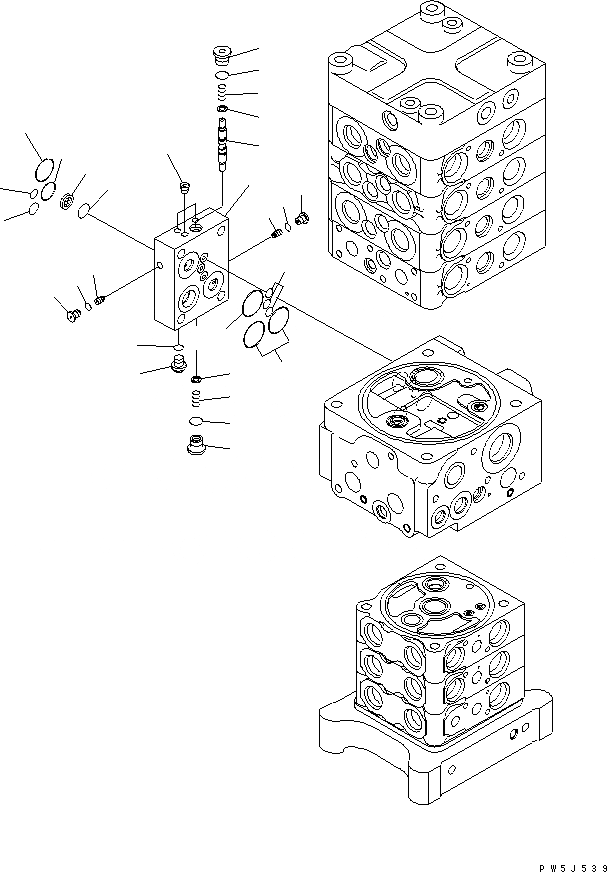 PW5J539