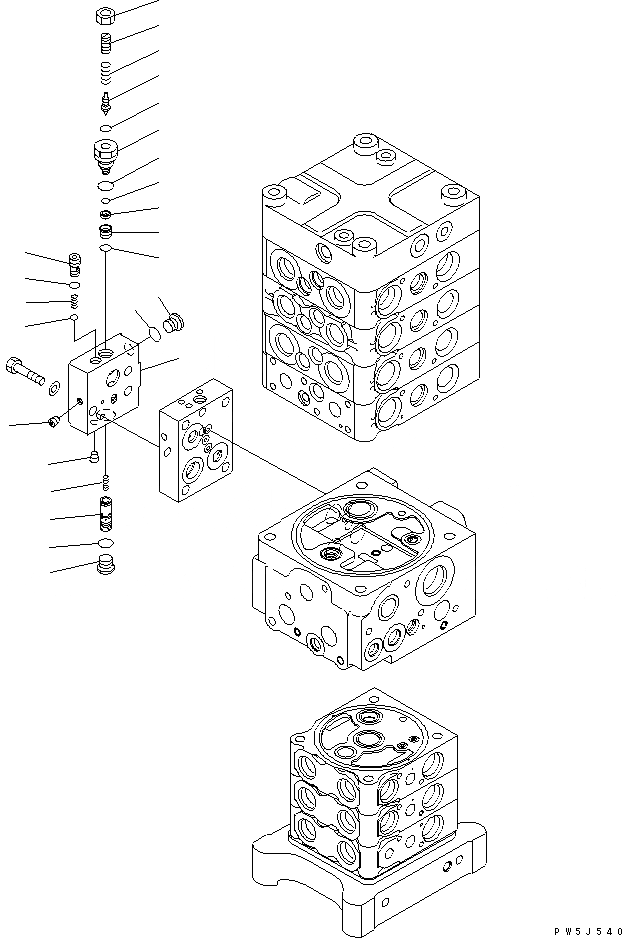 PW5J540