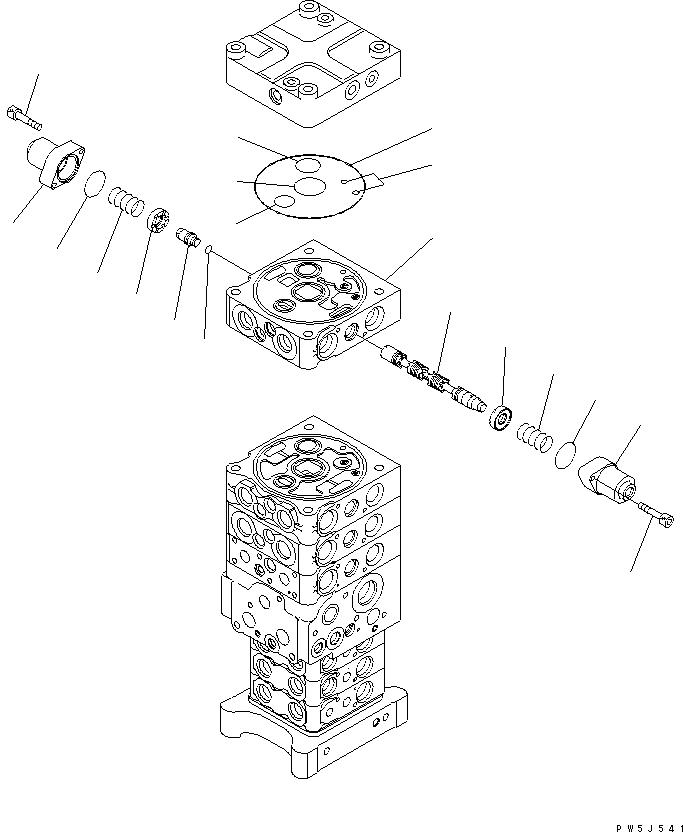 PW5J541