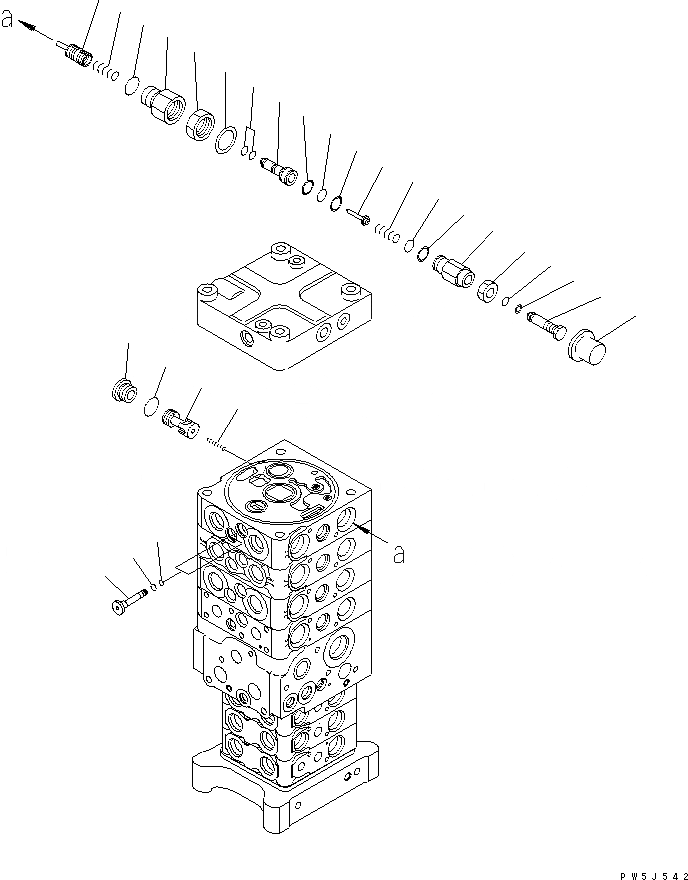 a

a

PW5J542