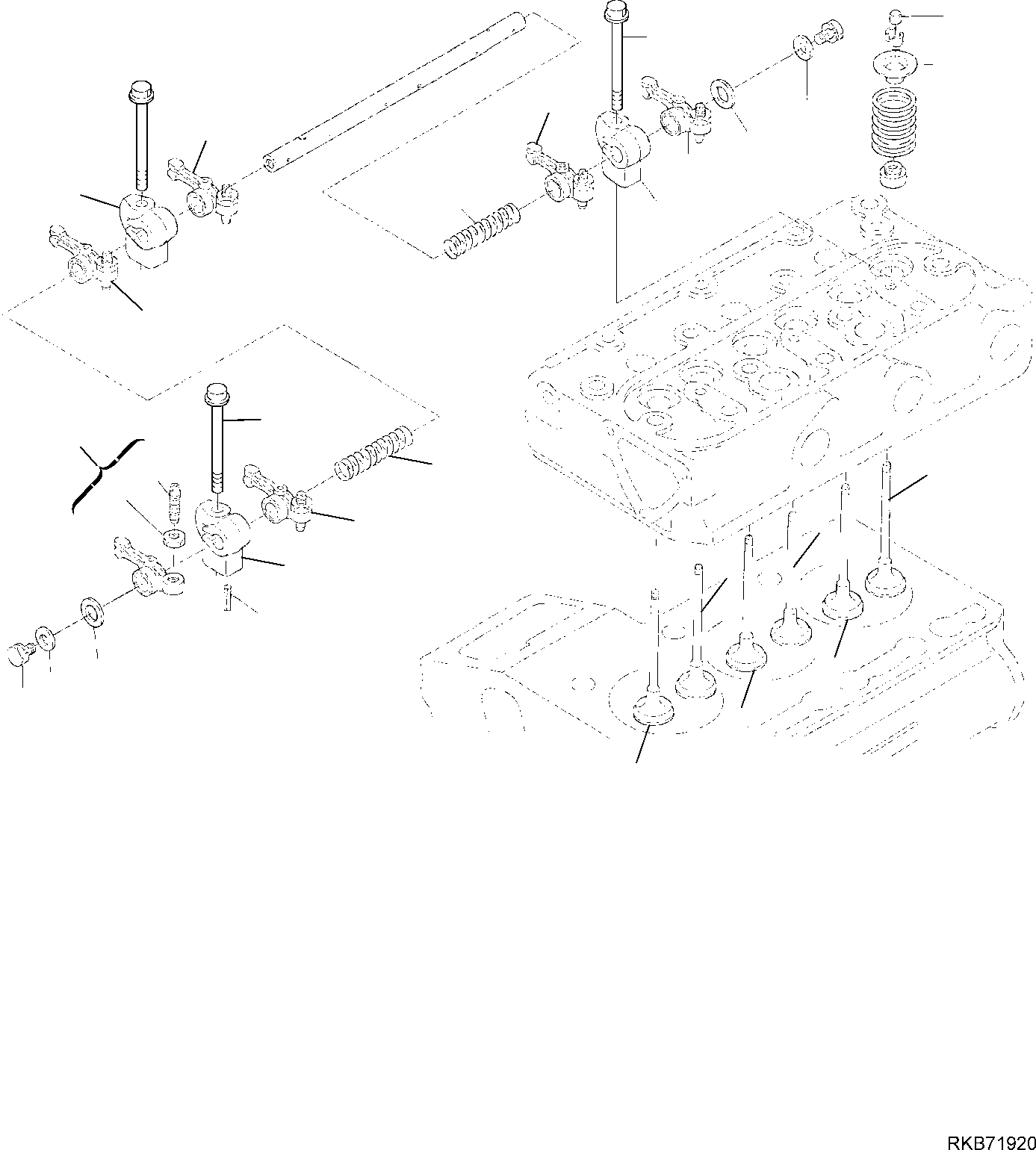 RKB71920