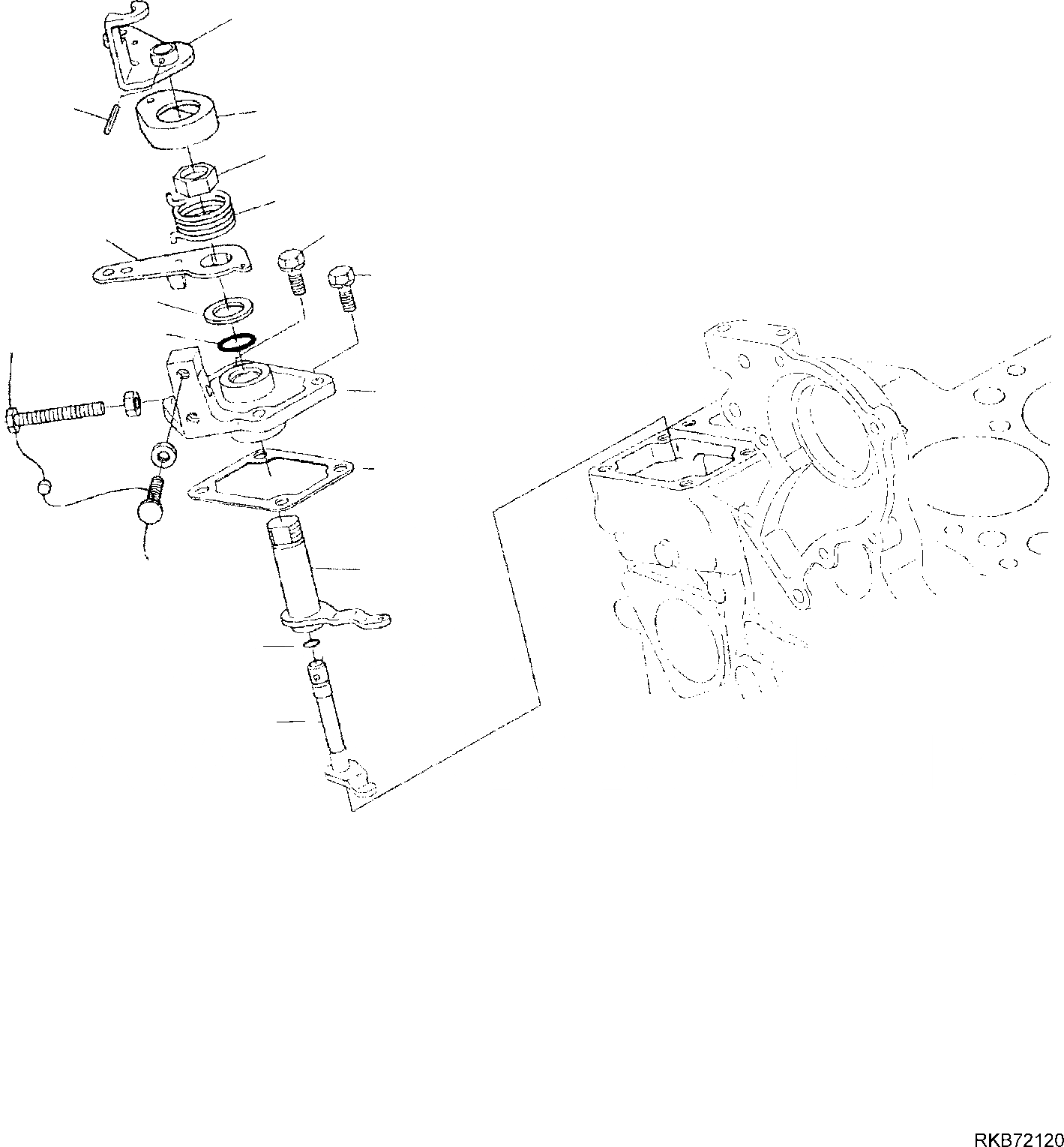 RKB72120