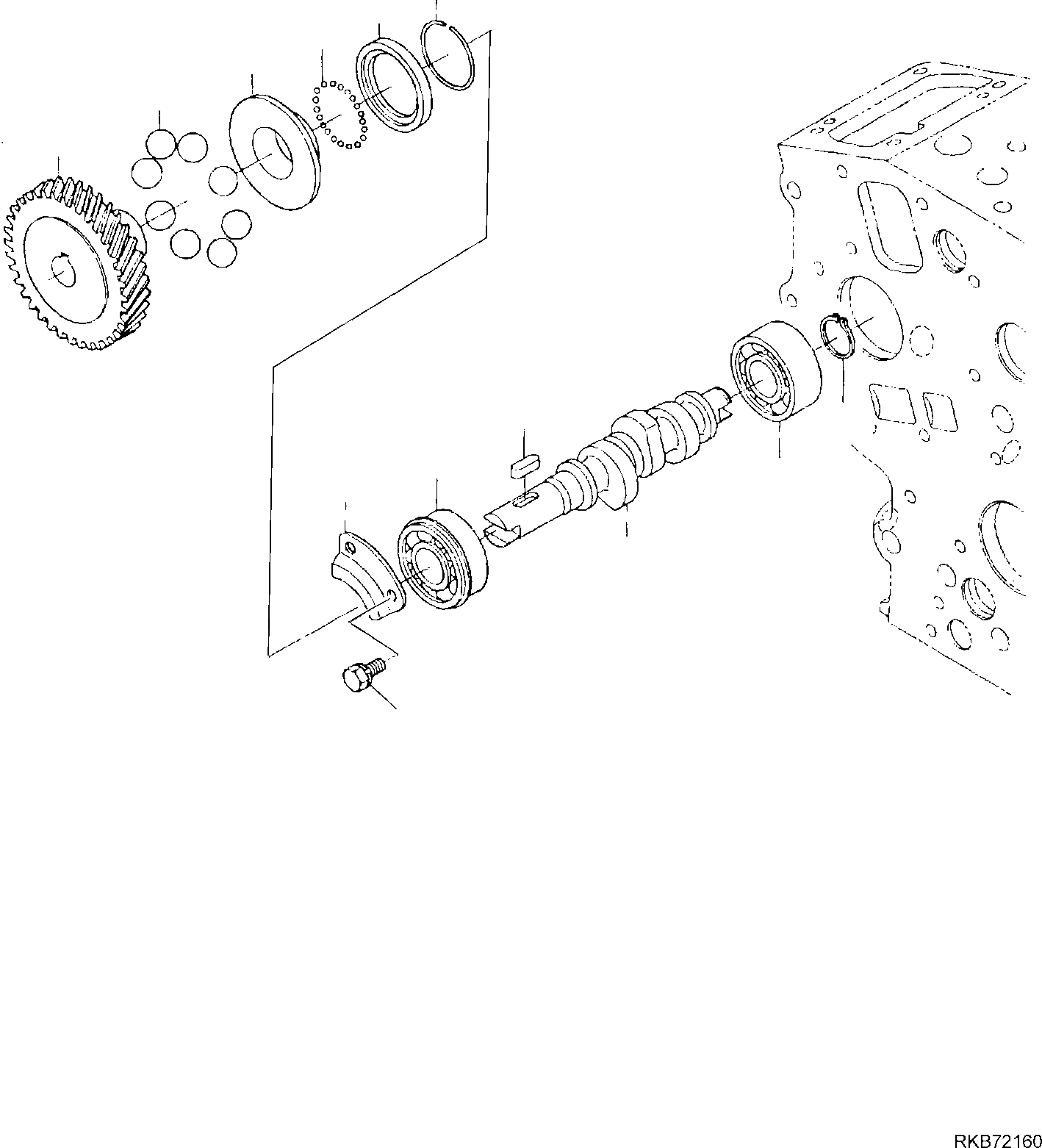 RKB72160