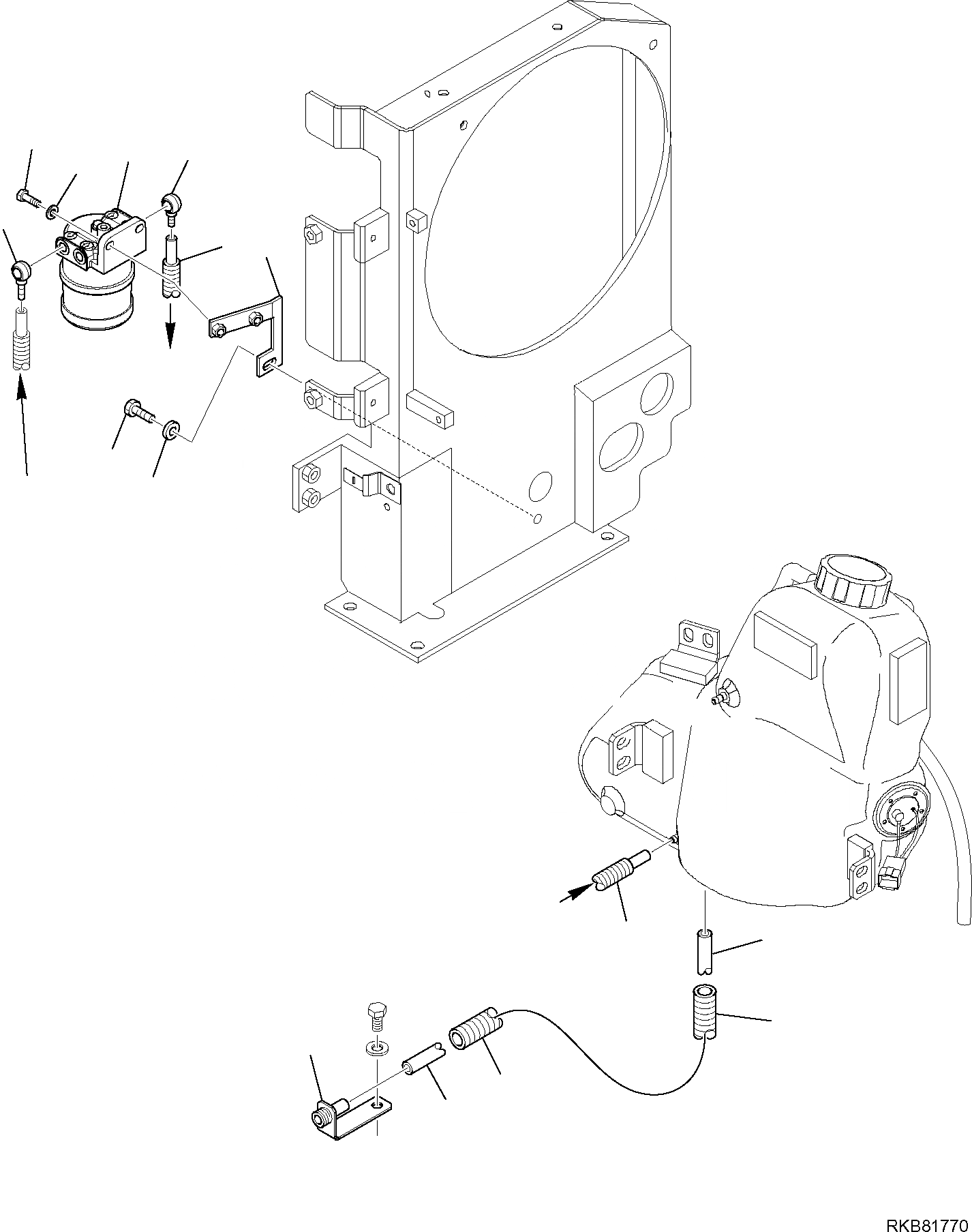 RKB81770