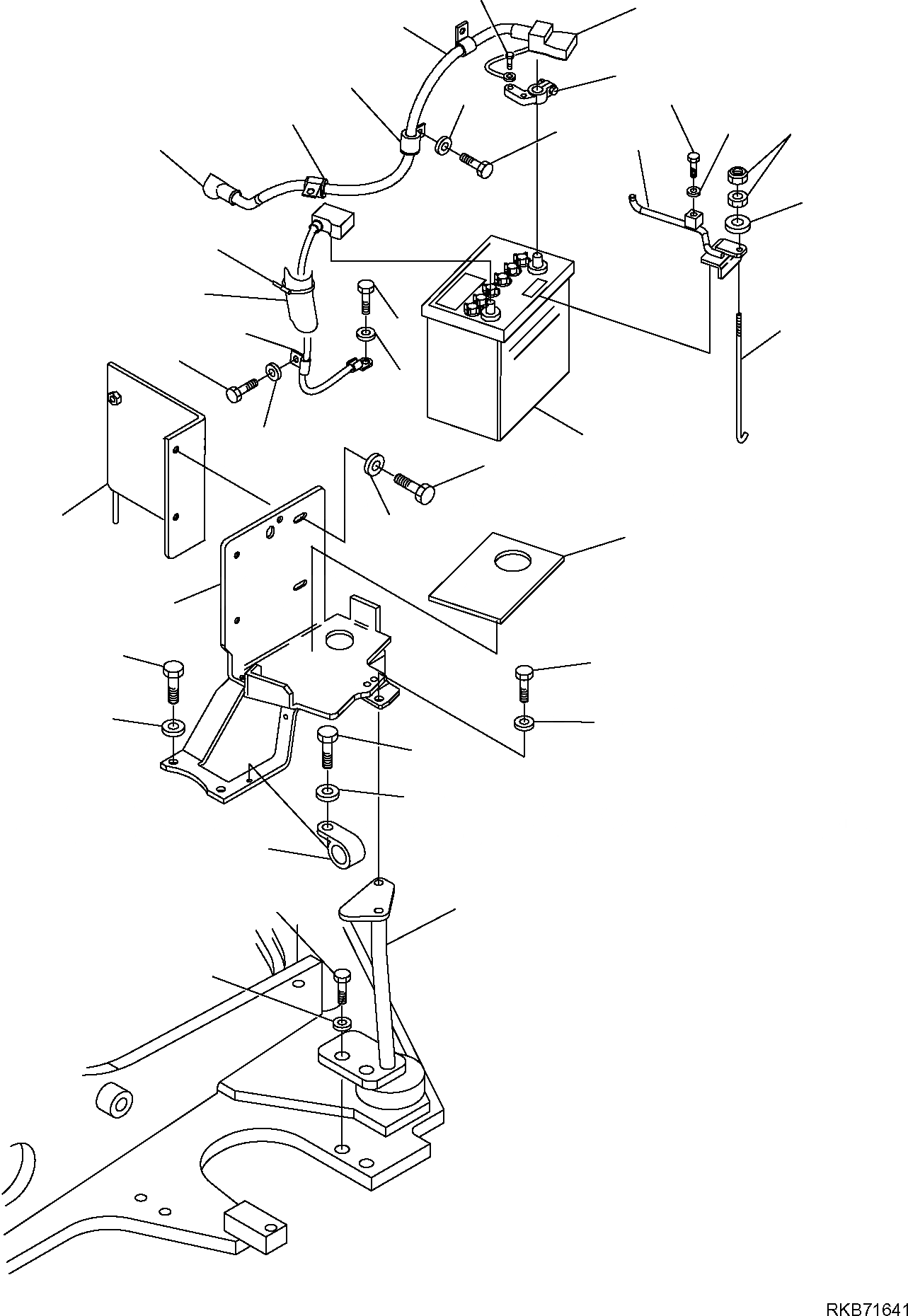 RKB71641