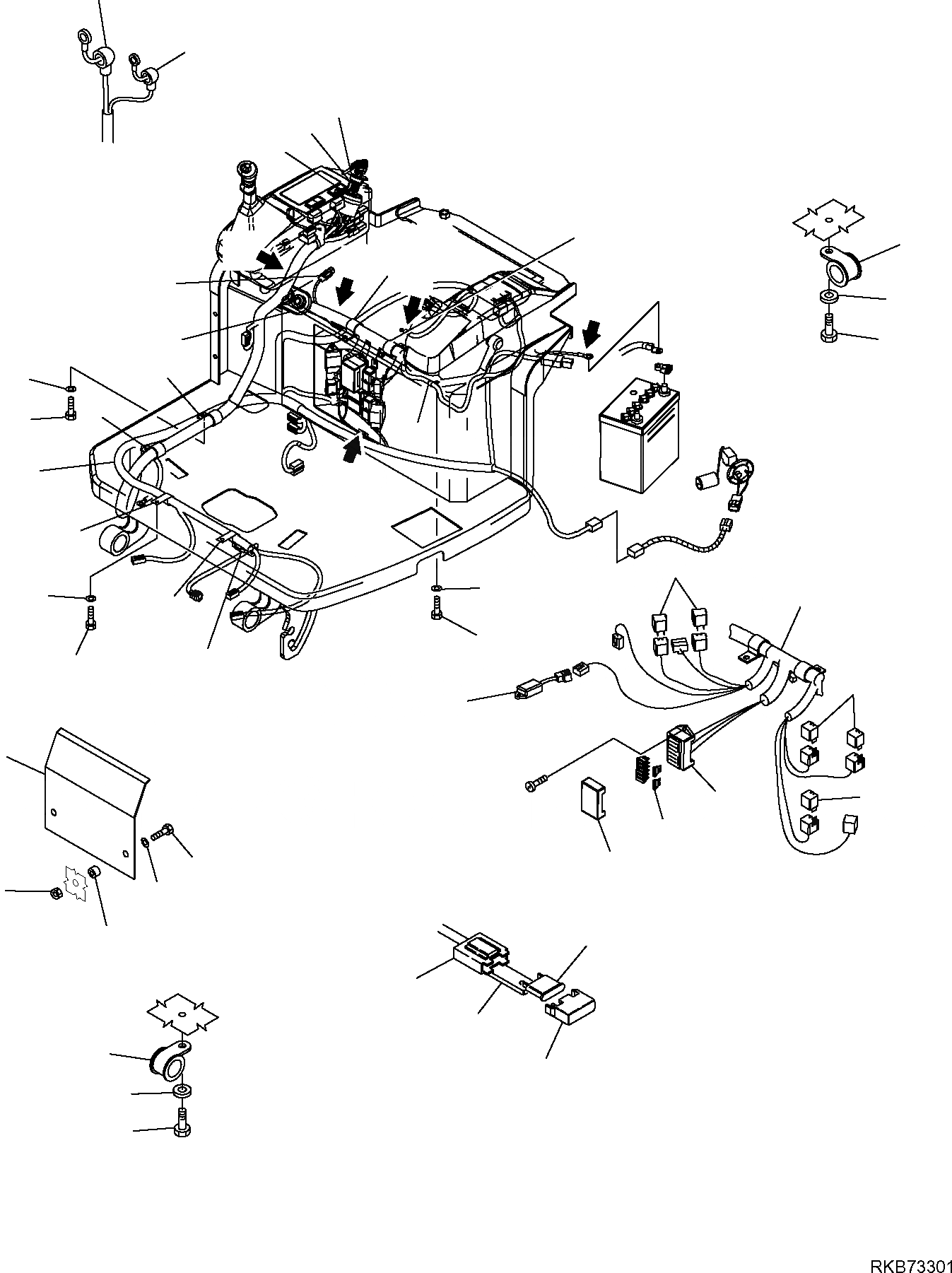 RKB73301