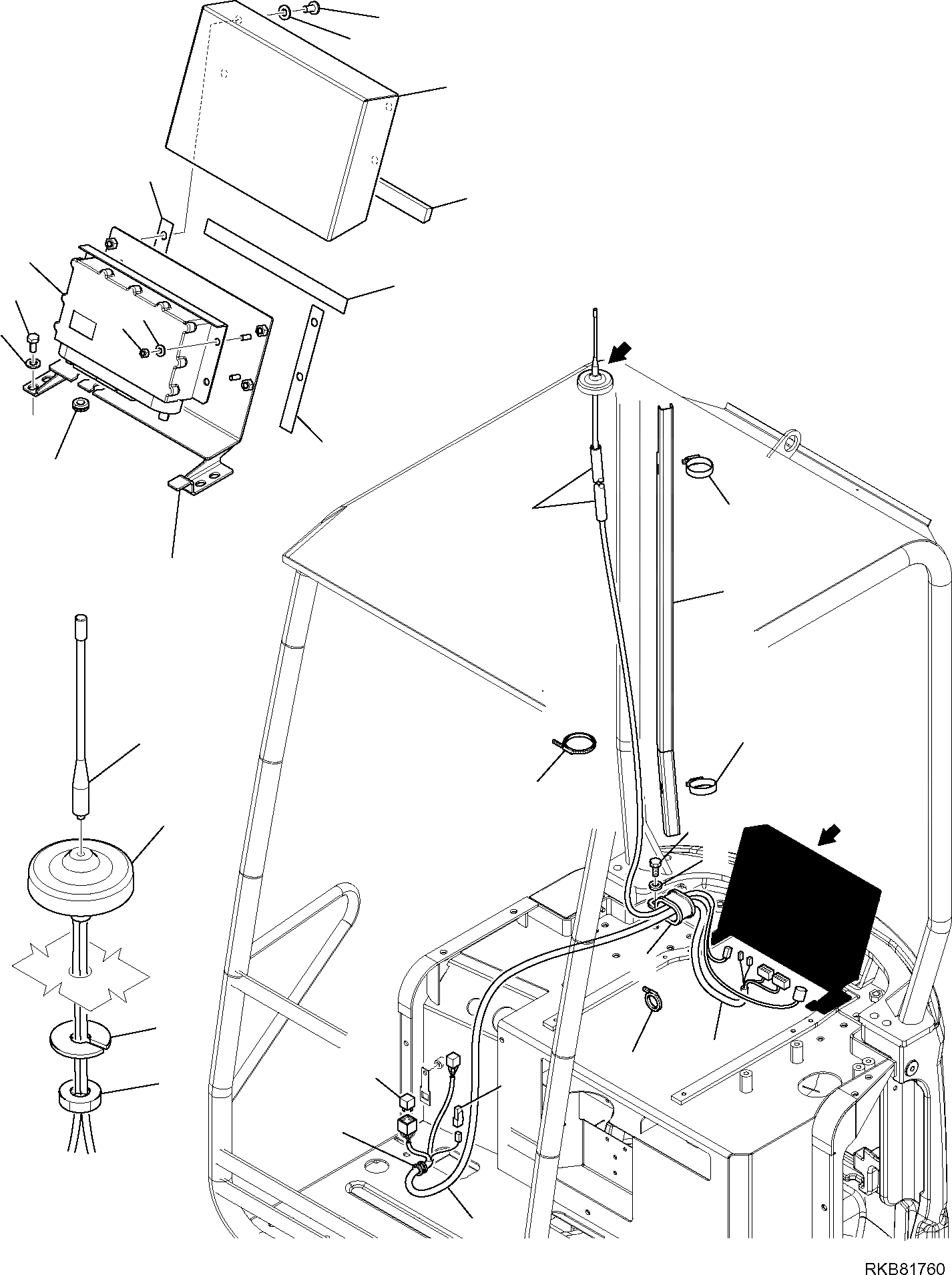 RKB81760