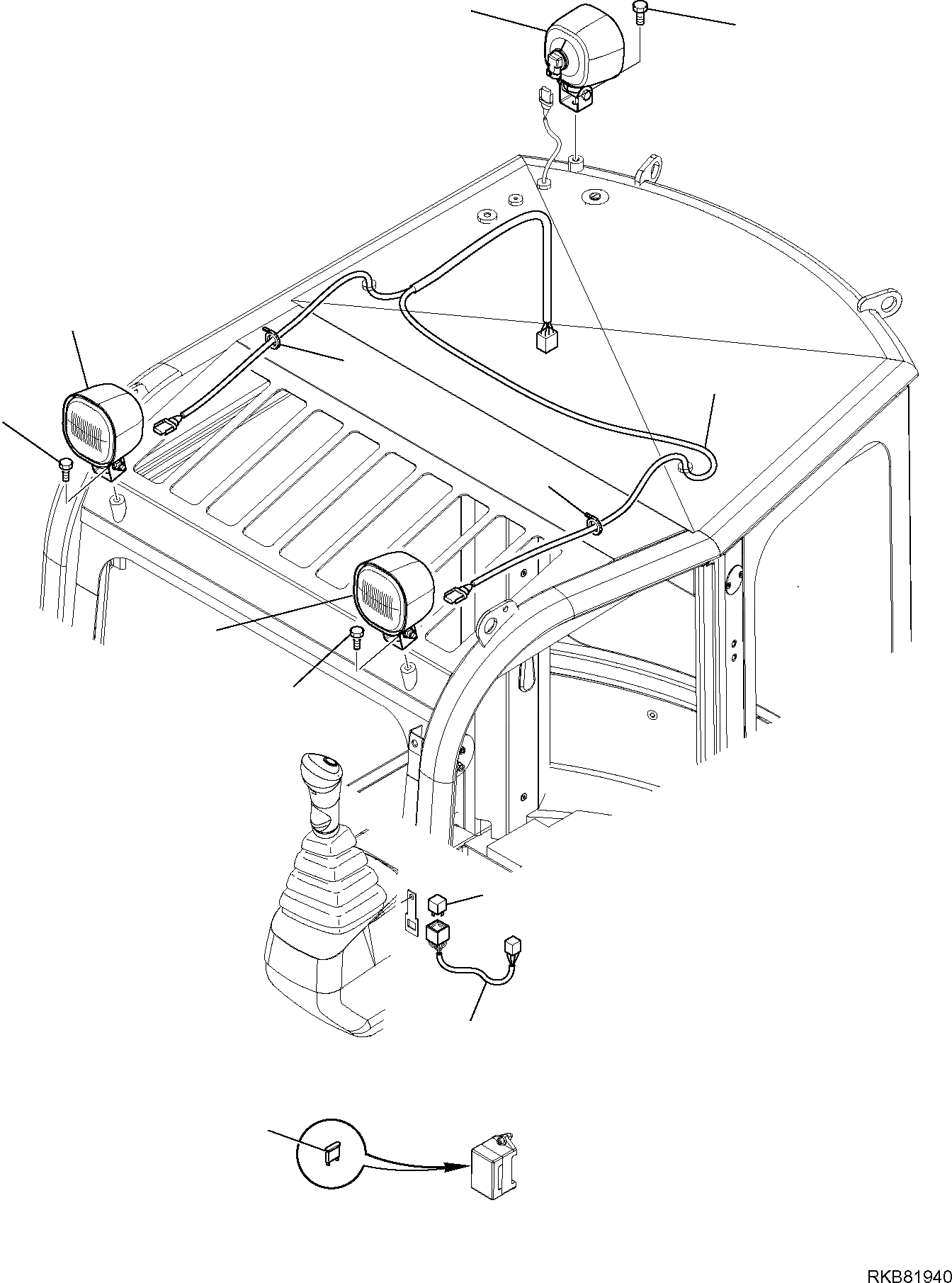 RKB81940