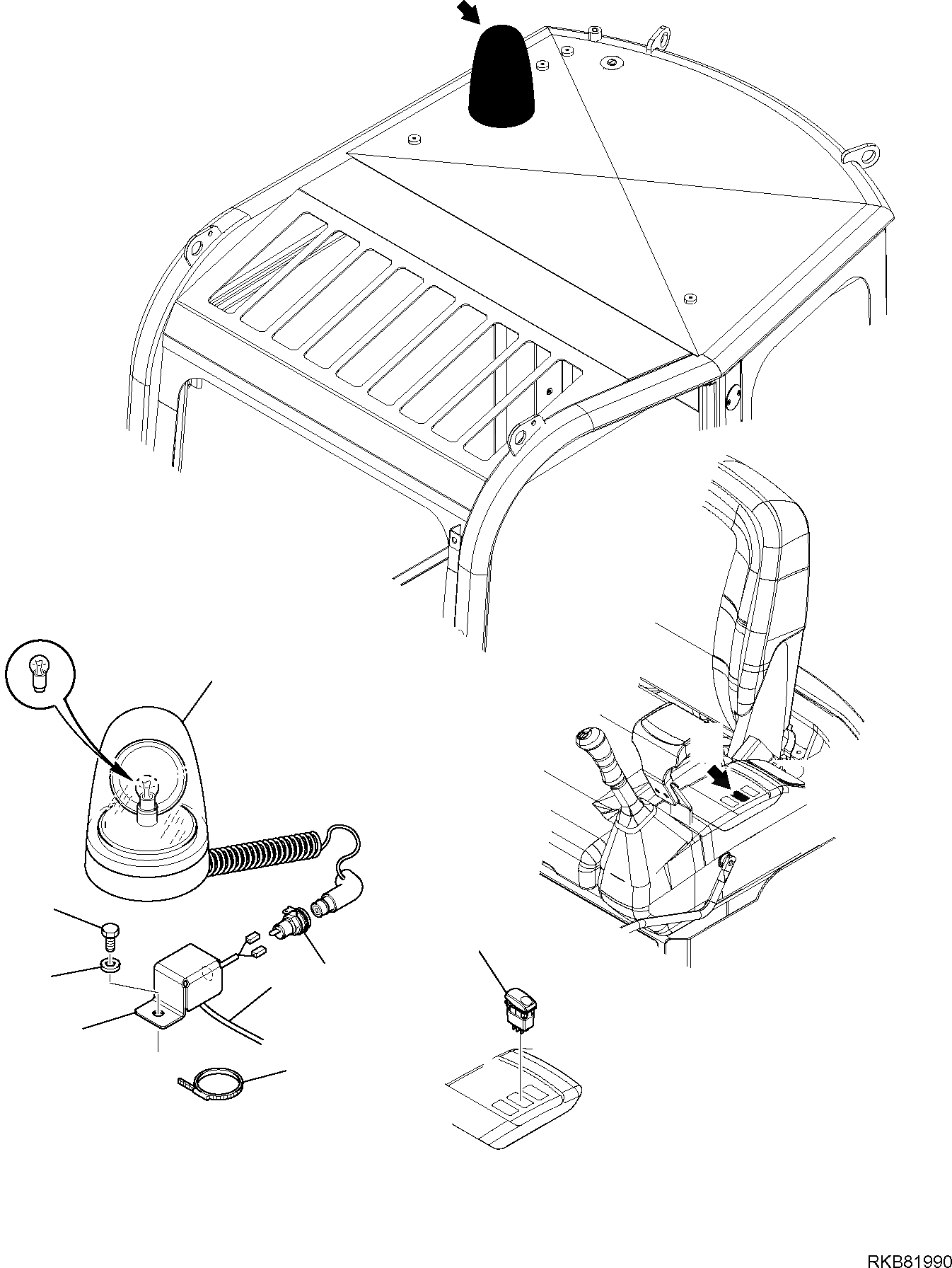 RKB81990