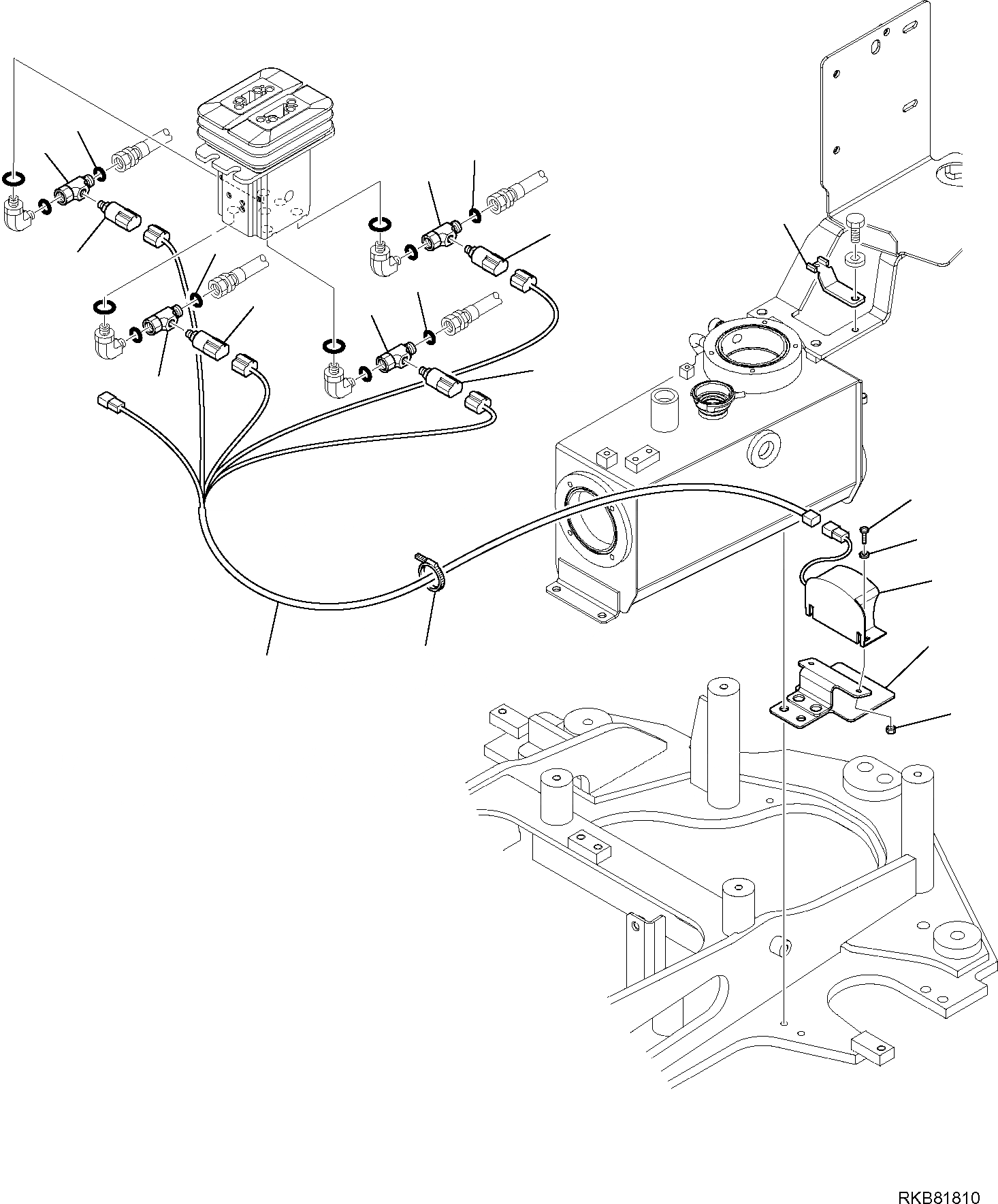 RKB81810