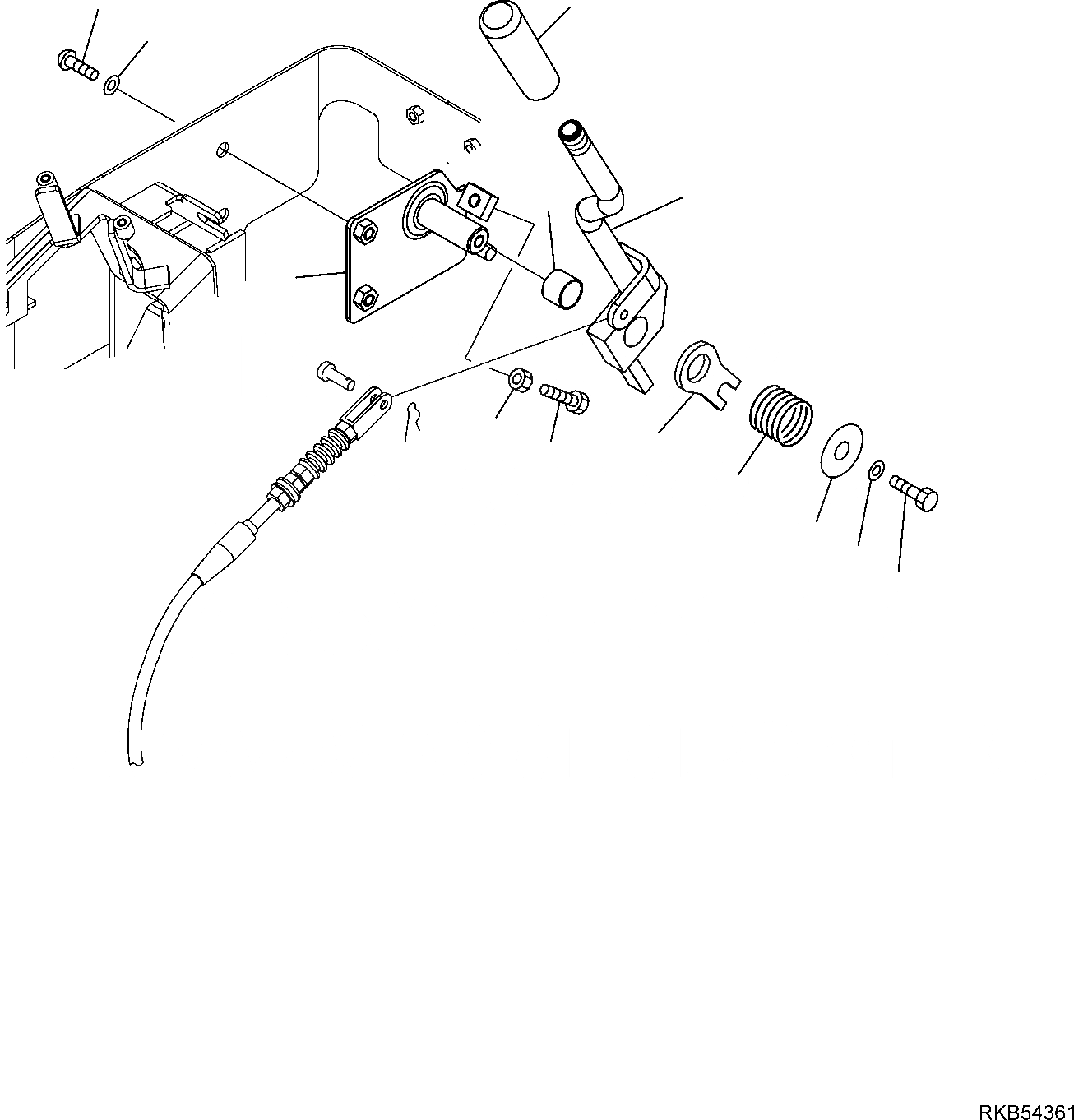 RKB54361