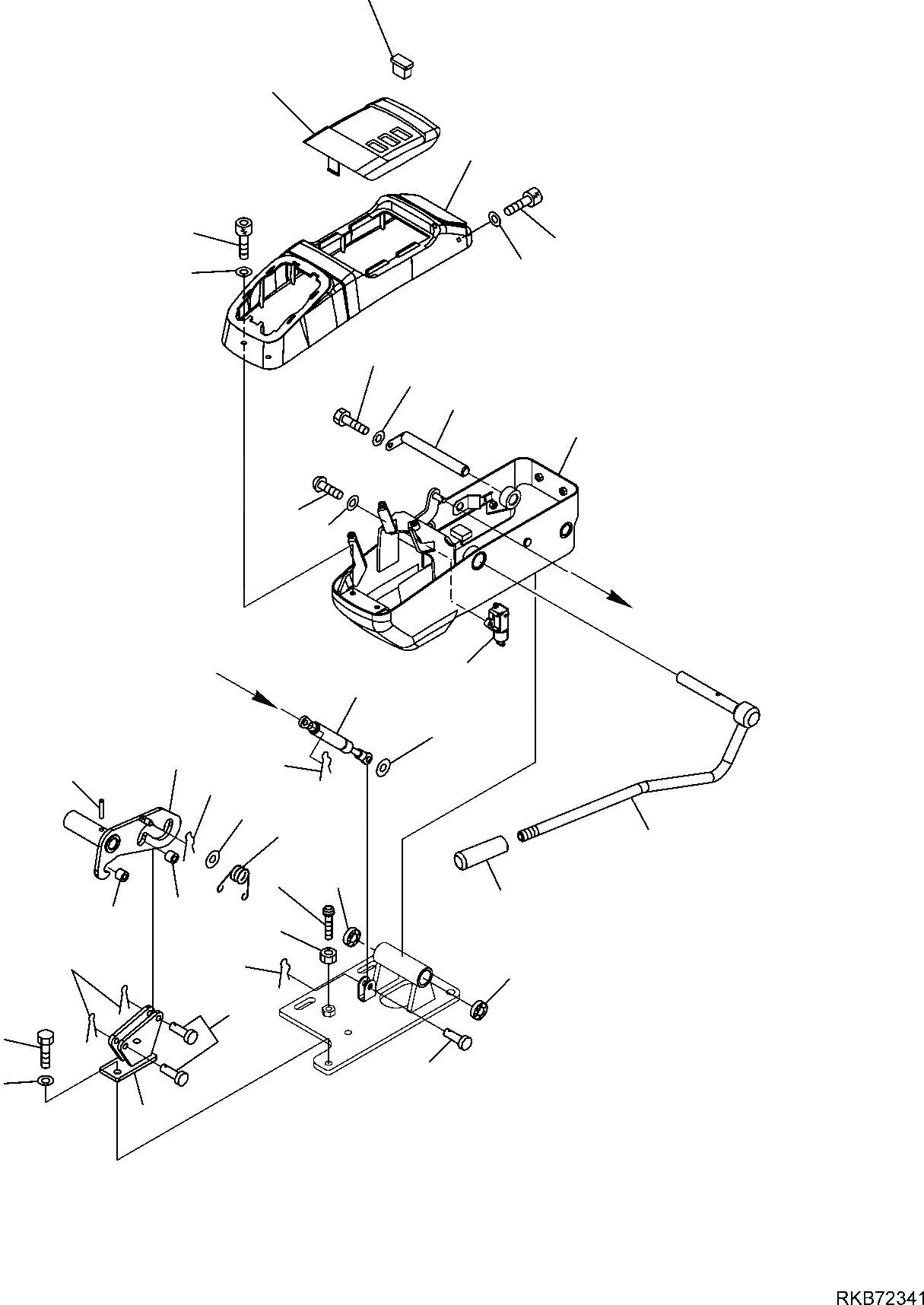 RKB72341