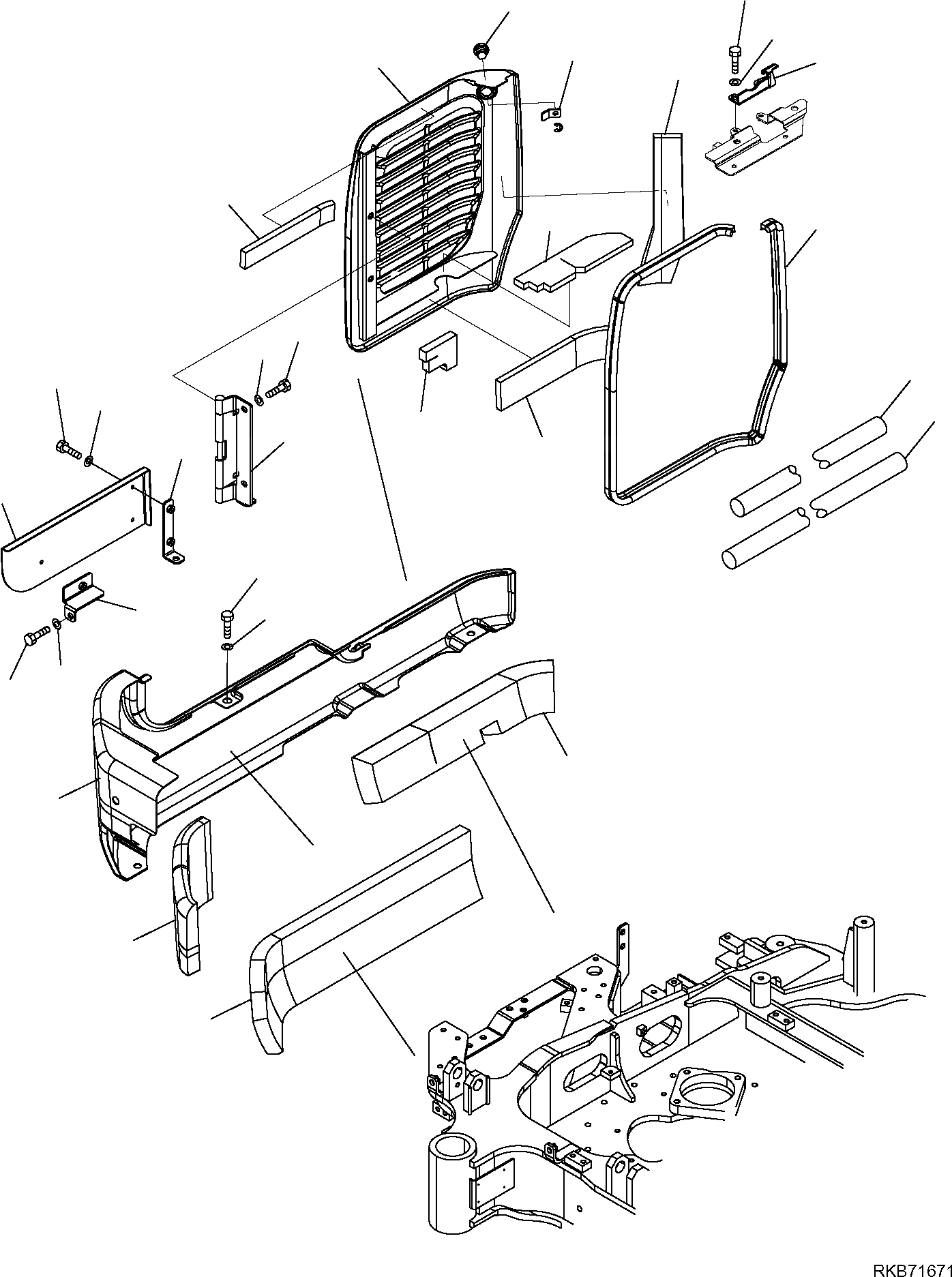 RKB71671