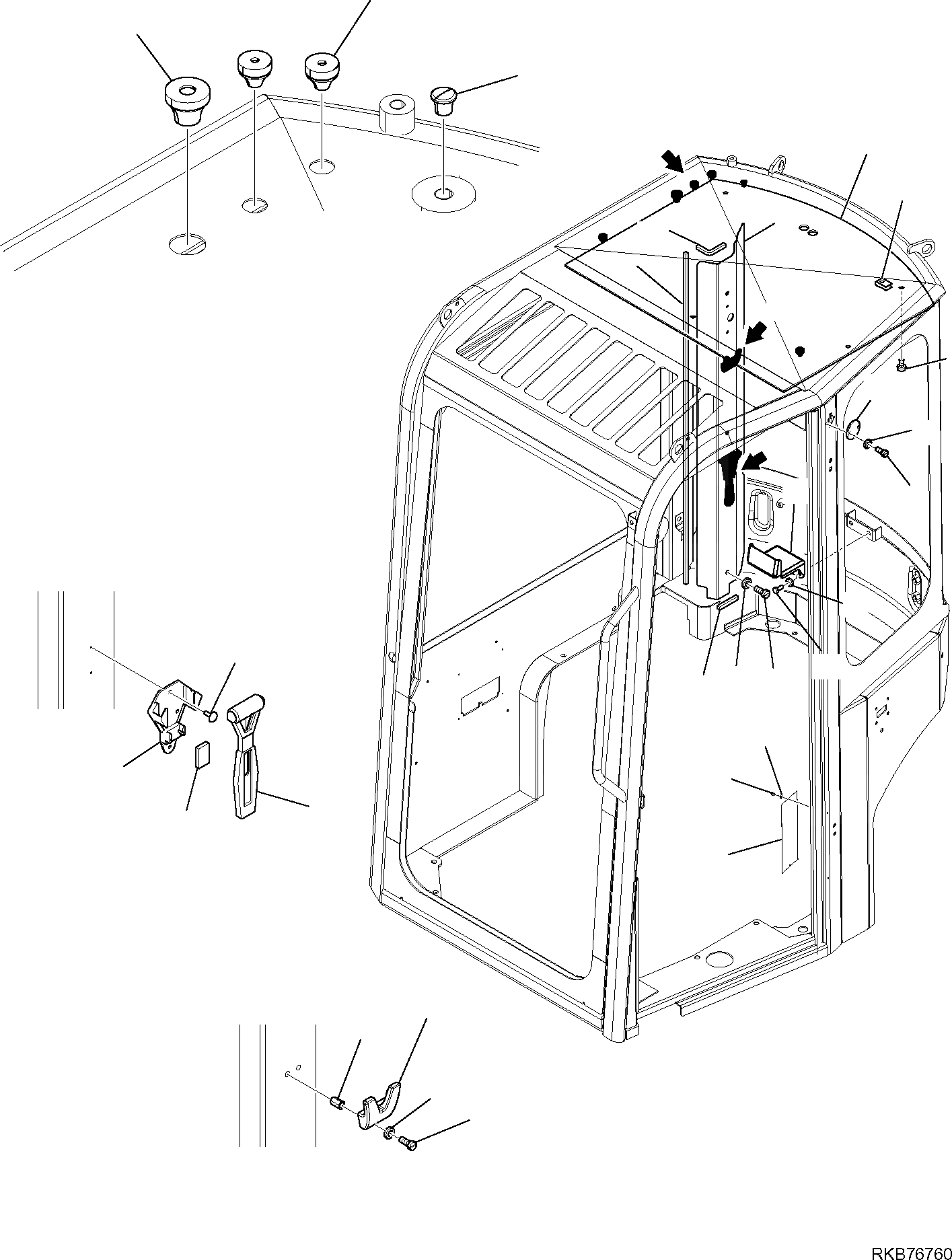 RKB76760