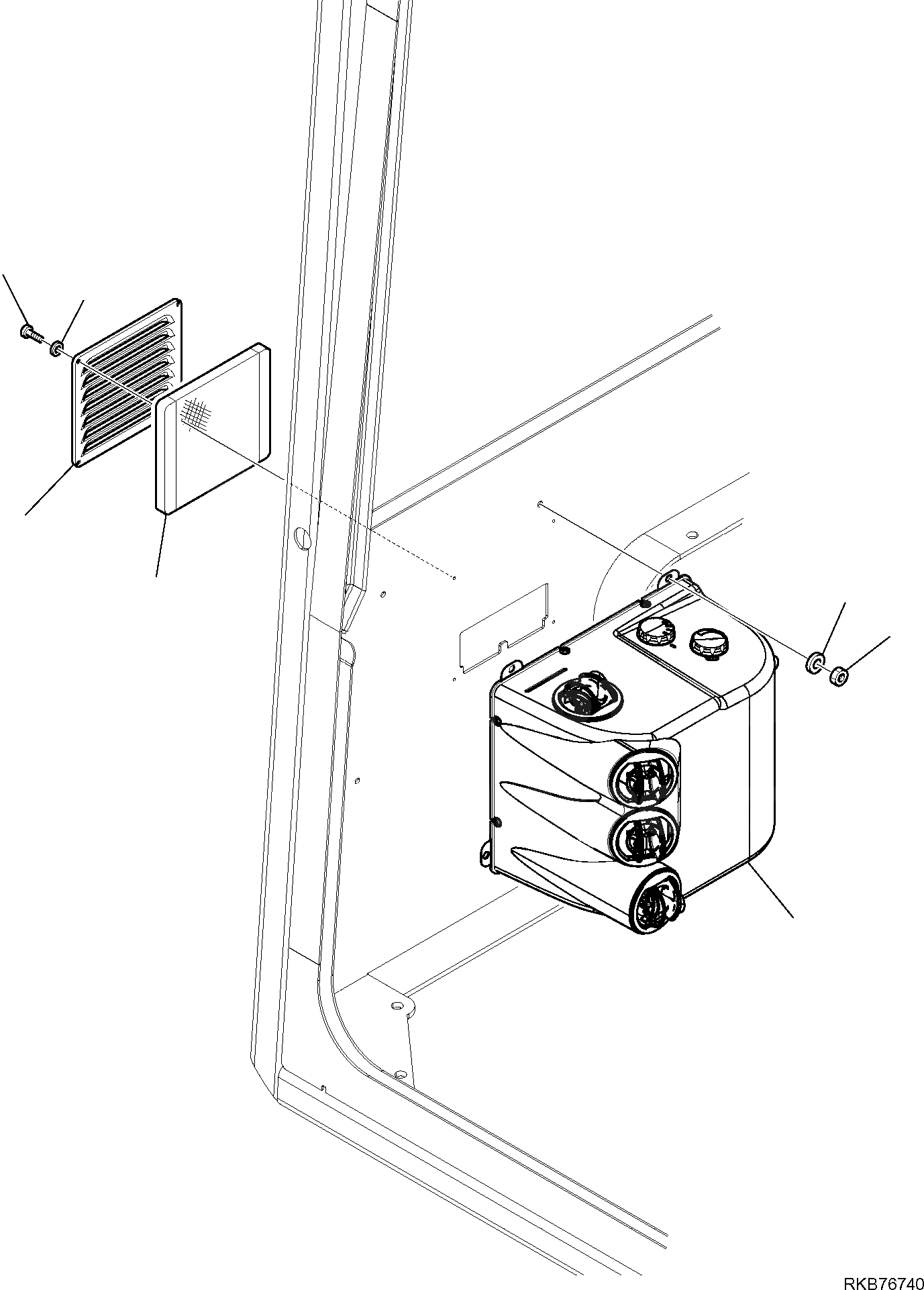 RKB76740