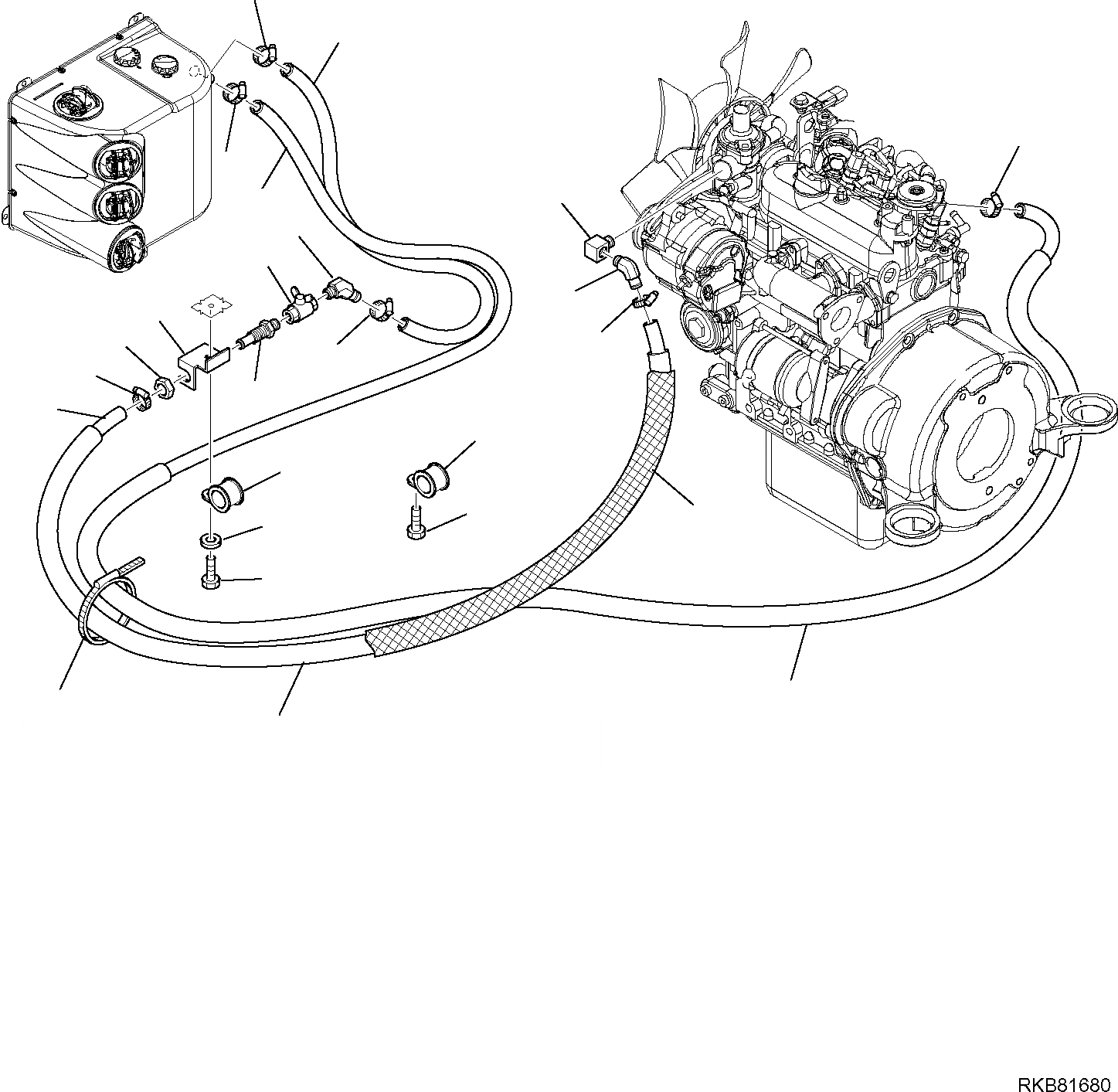 RKB81680