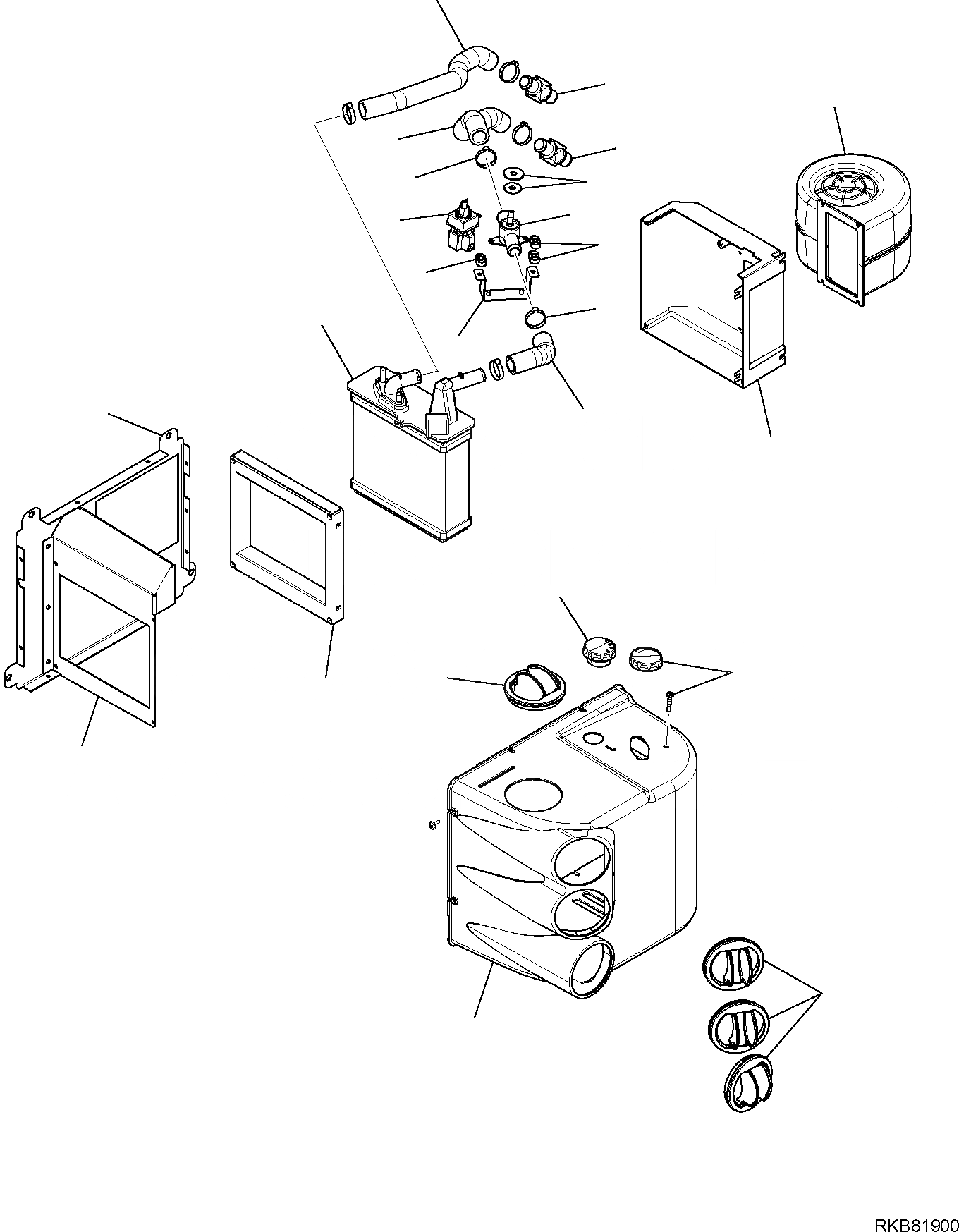 RKB81900