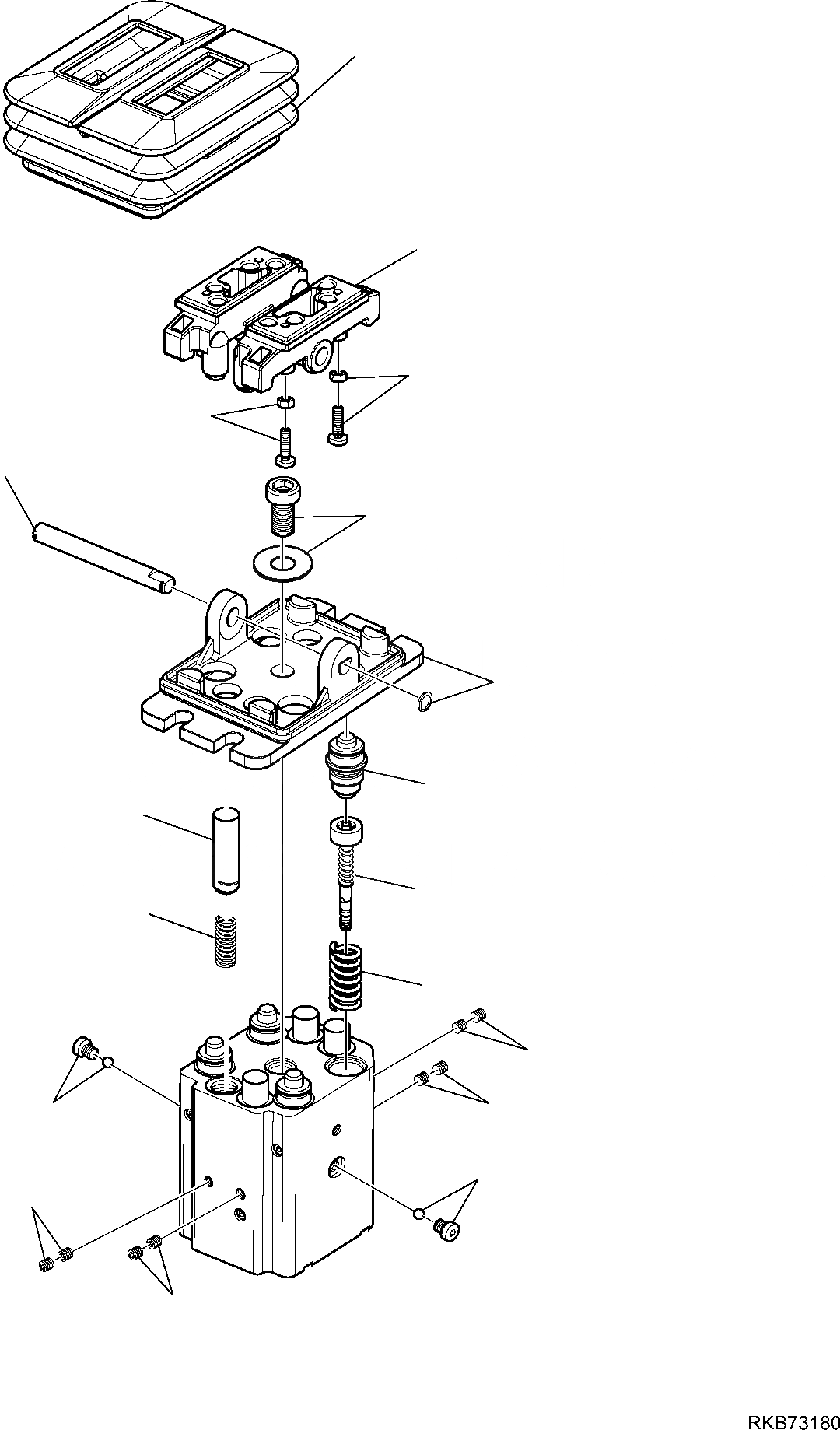 RKB73180