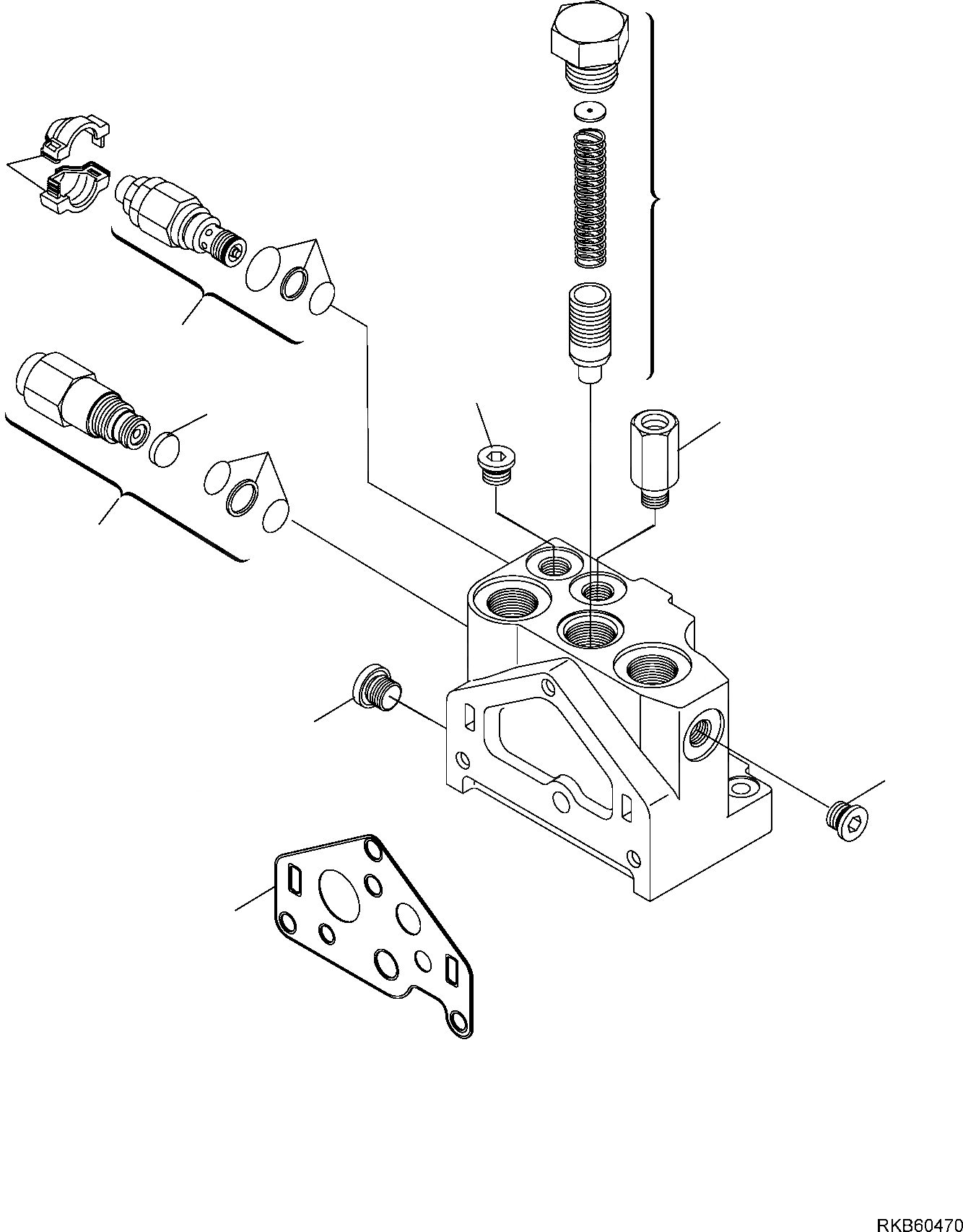 RKB60470