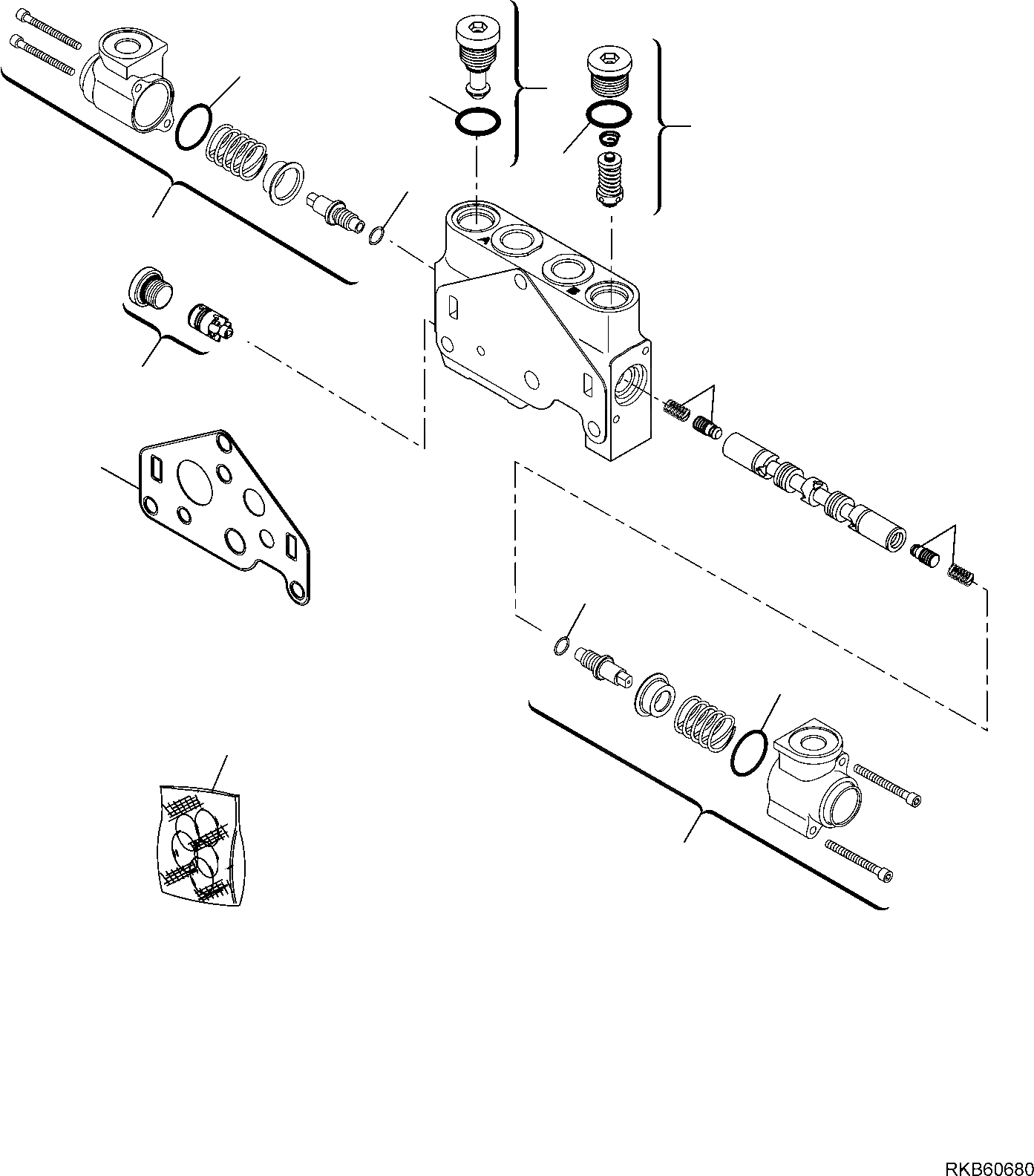 RKB60680