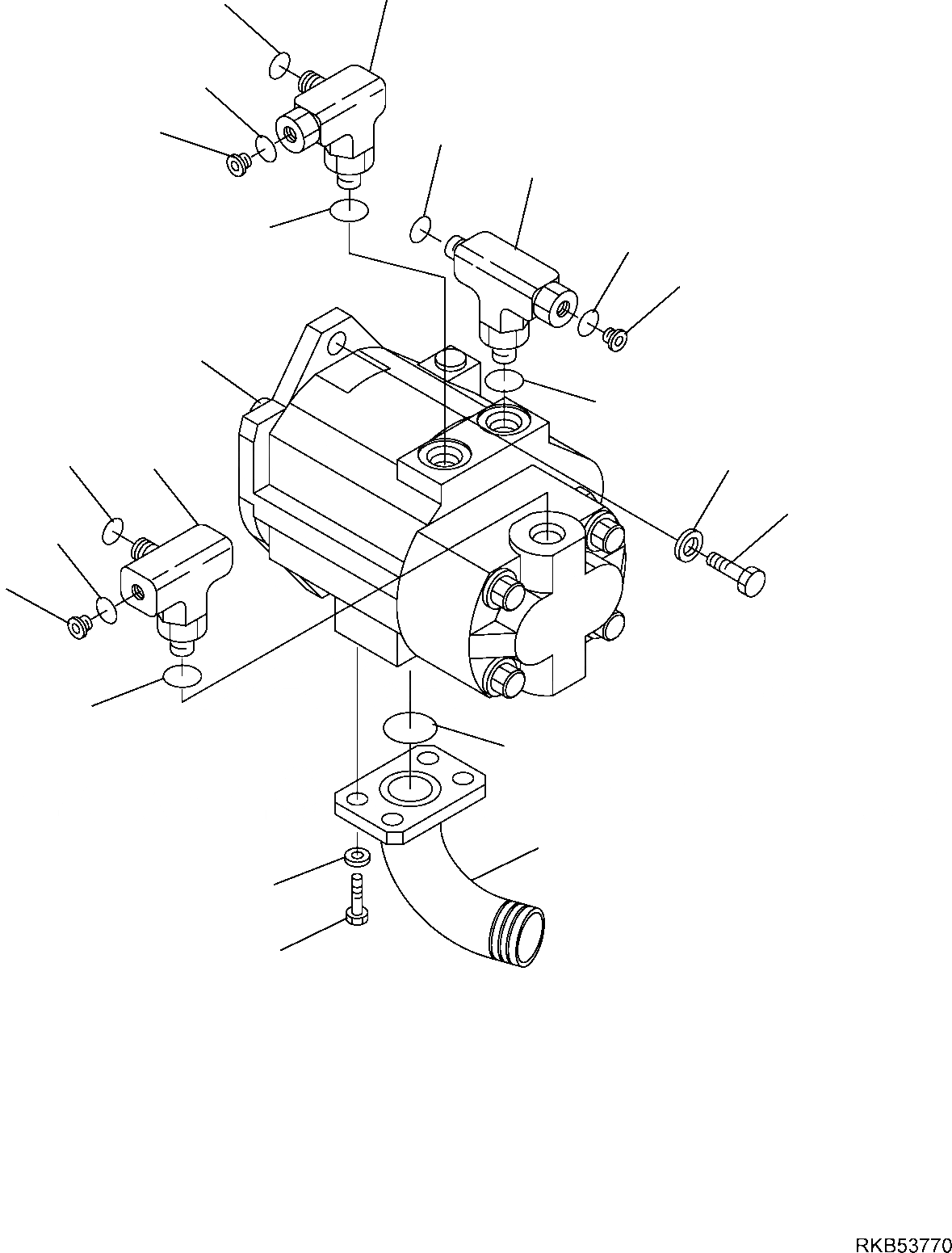 RKB53770