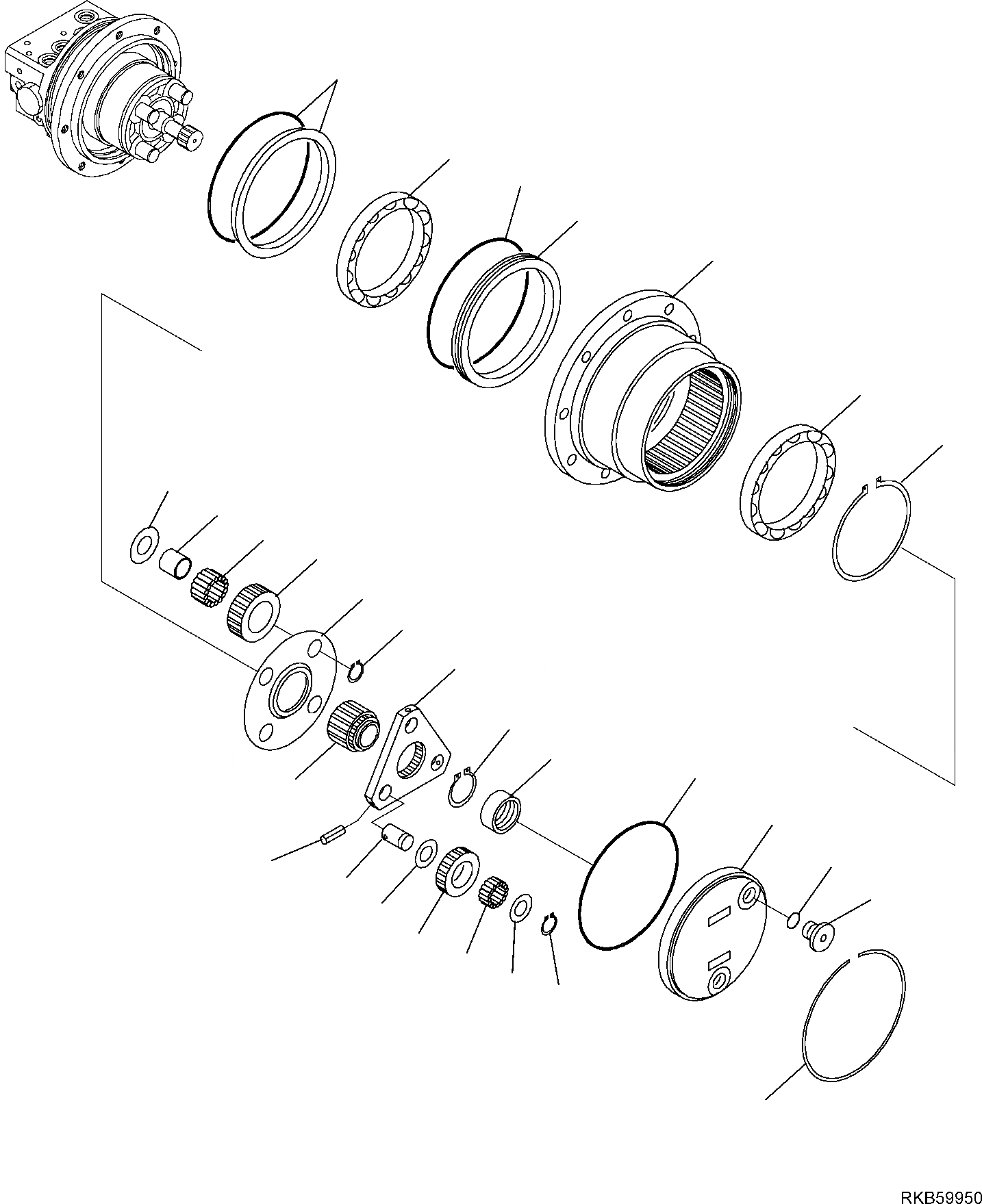 RKB59950