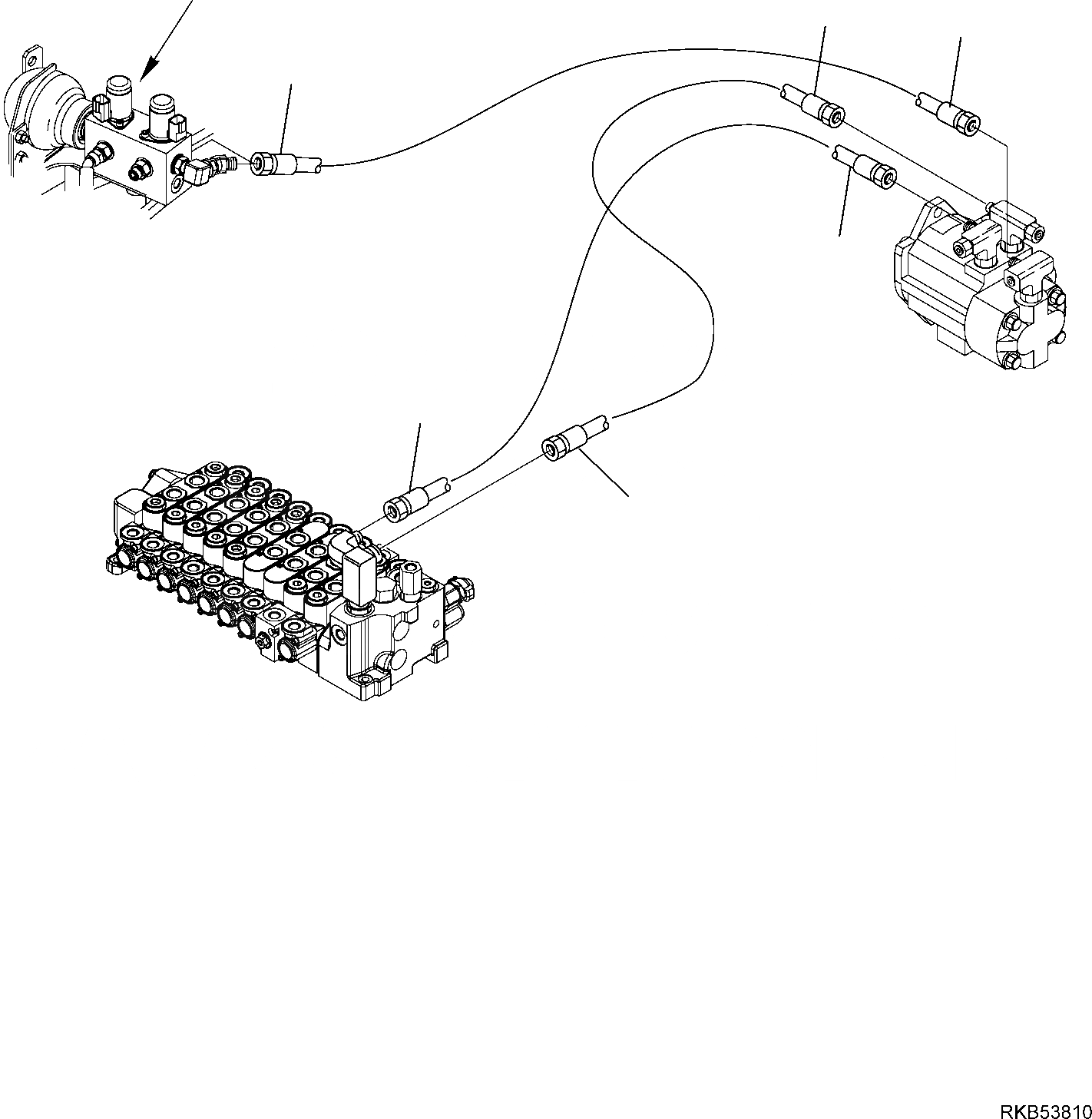 RKB53810