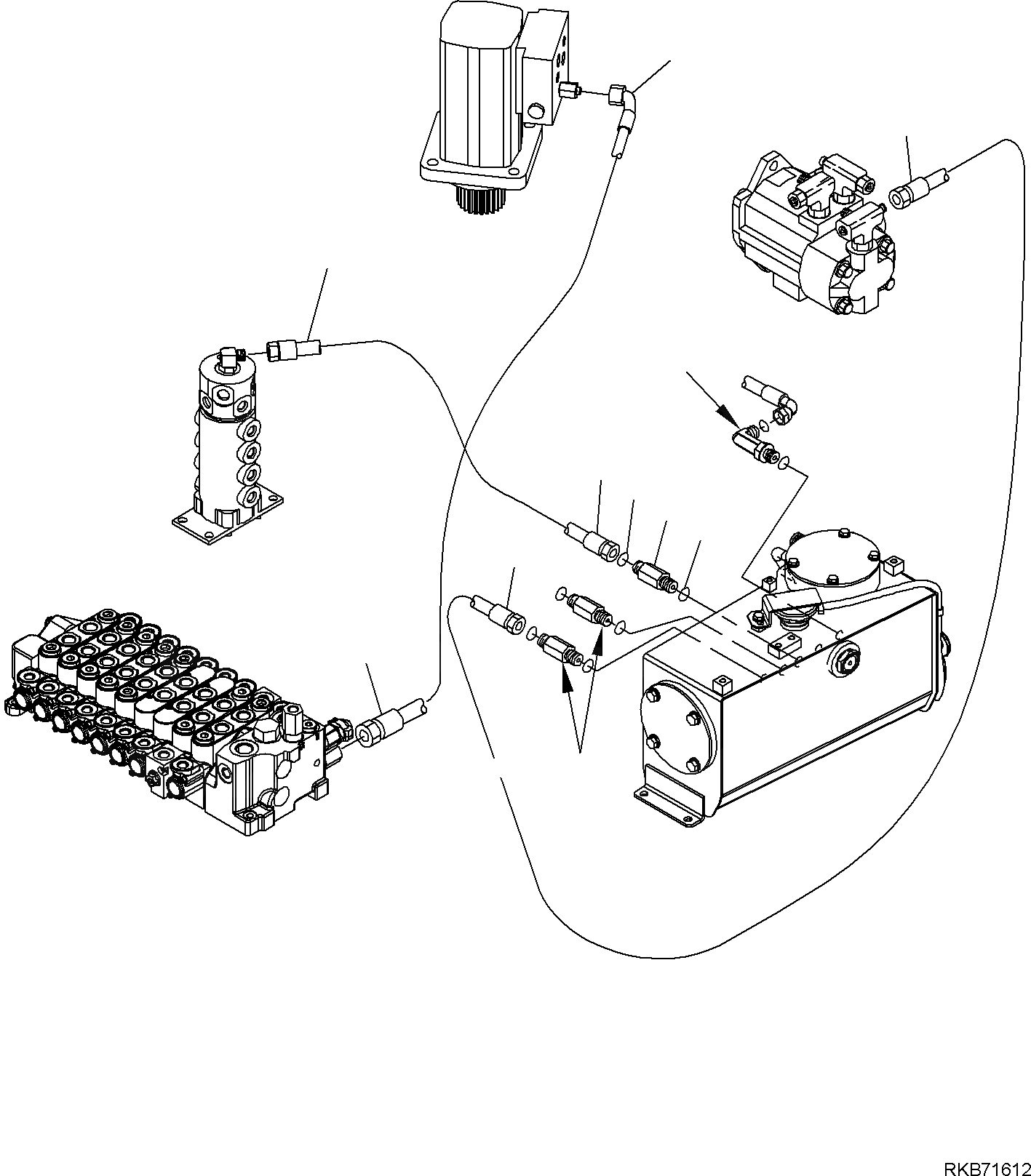 RKB71612