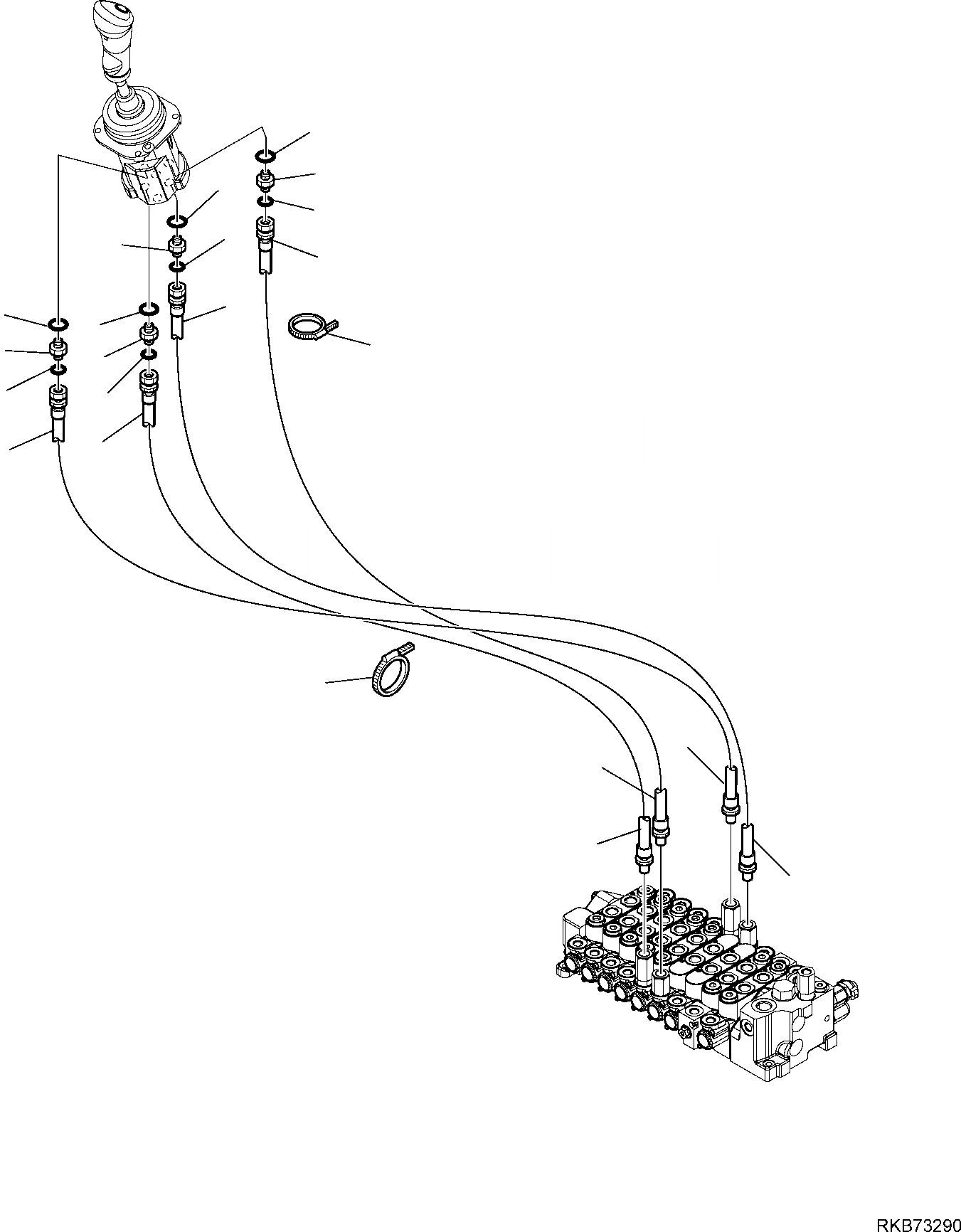 RKB73290