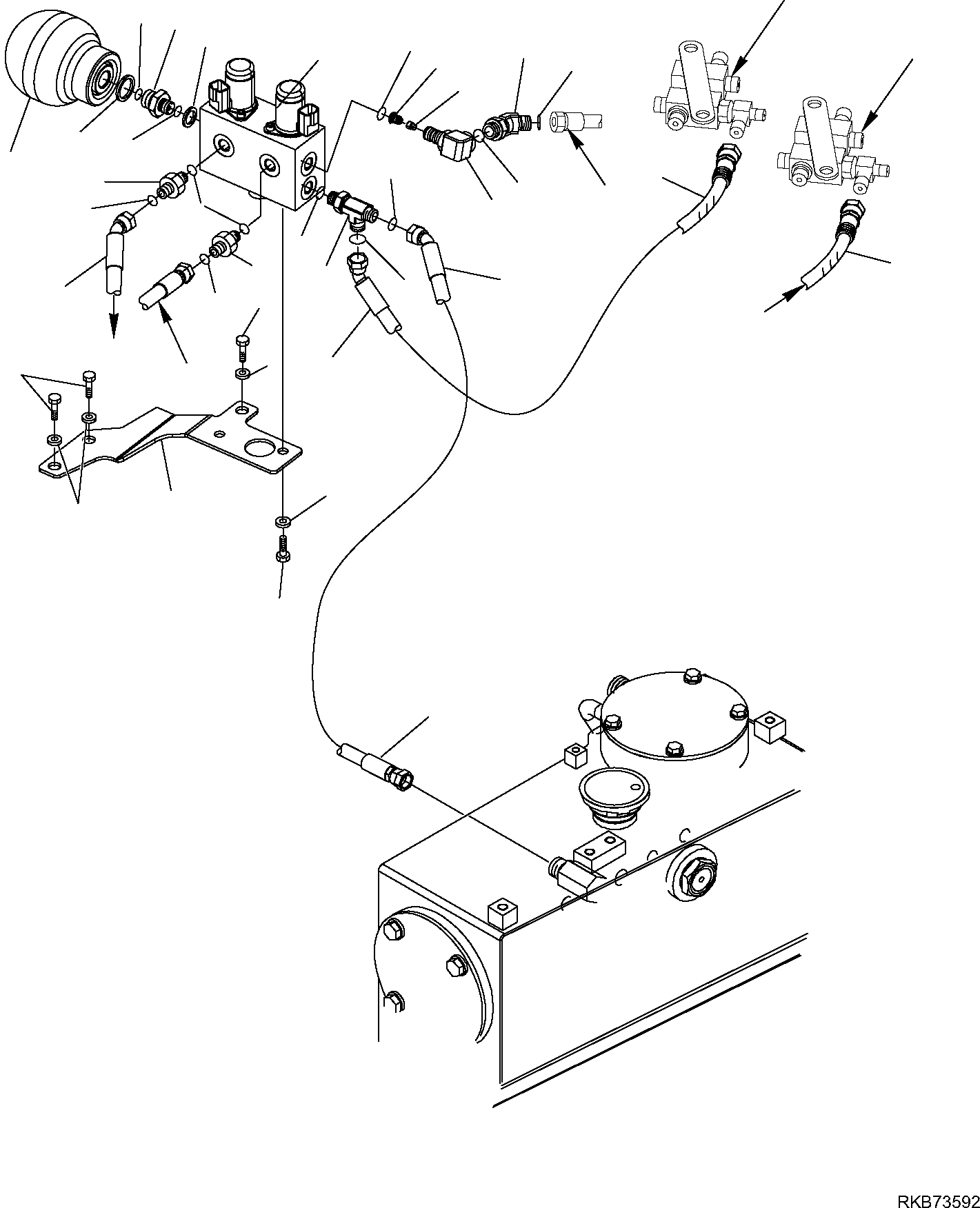 RKB73592