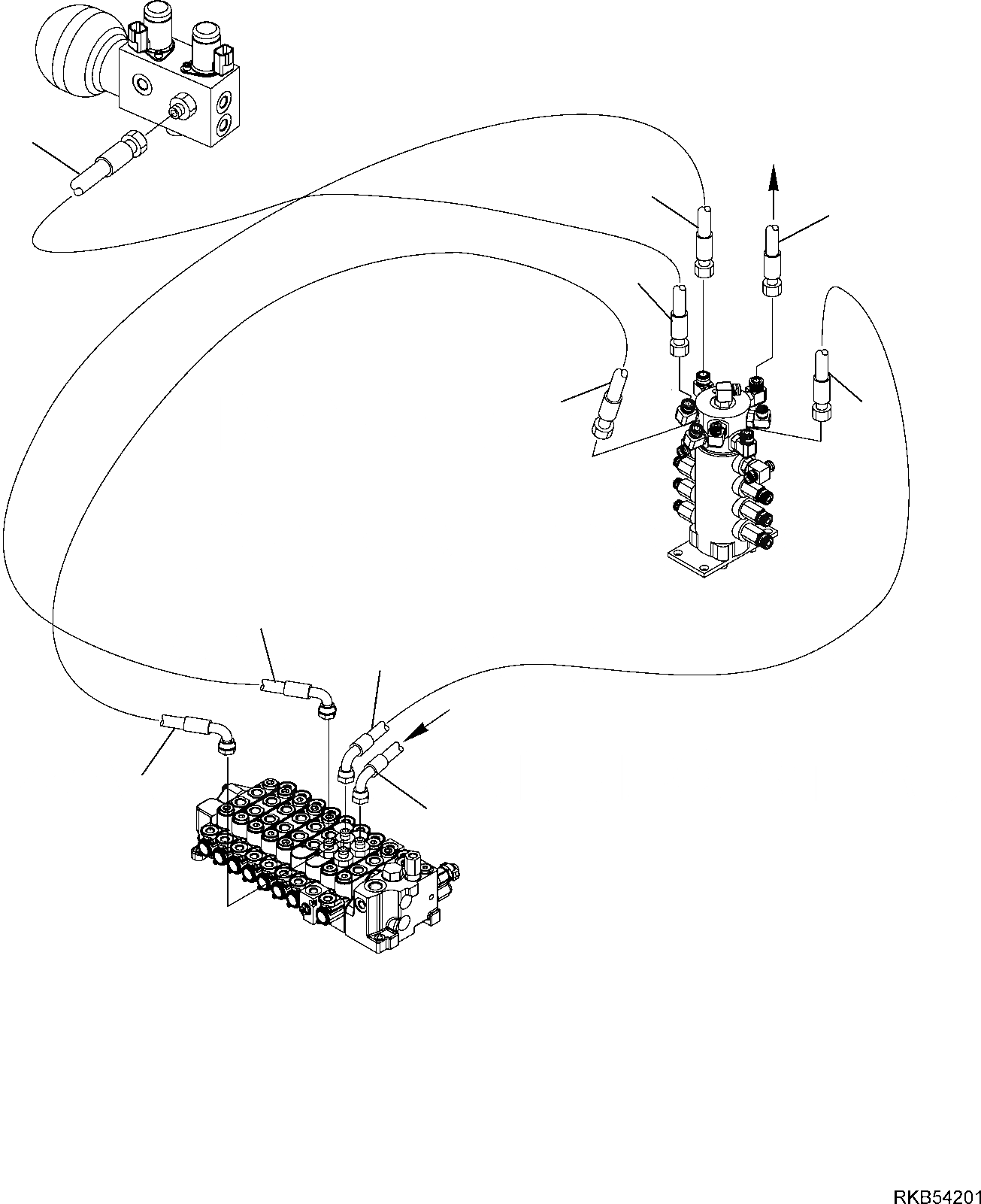 RKB54201