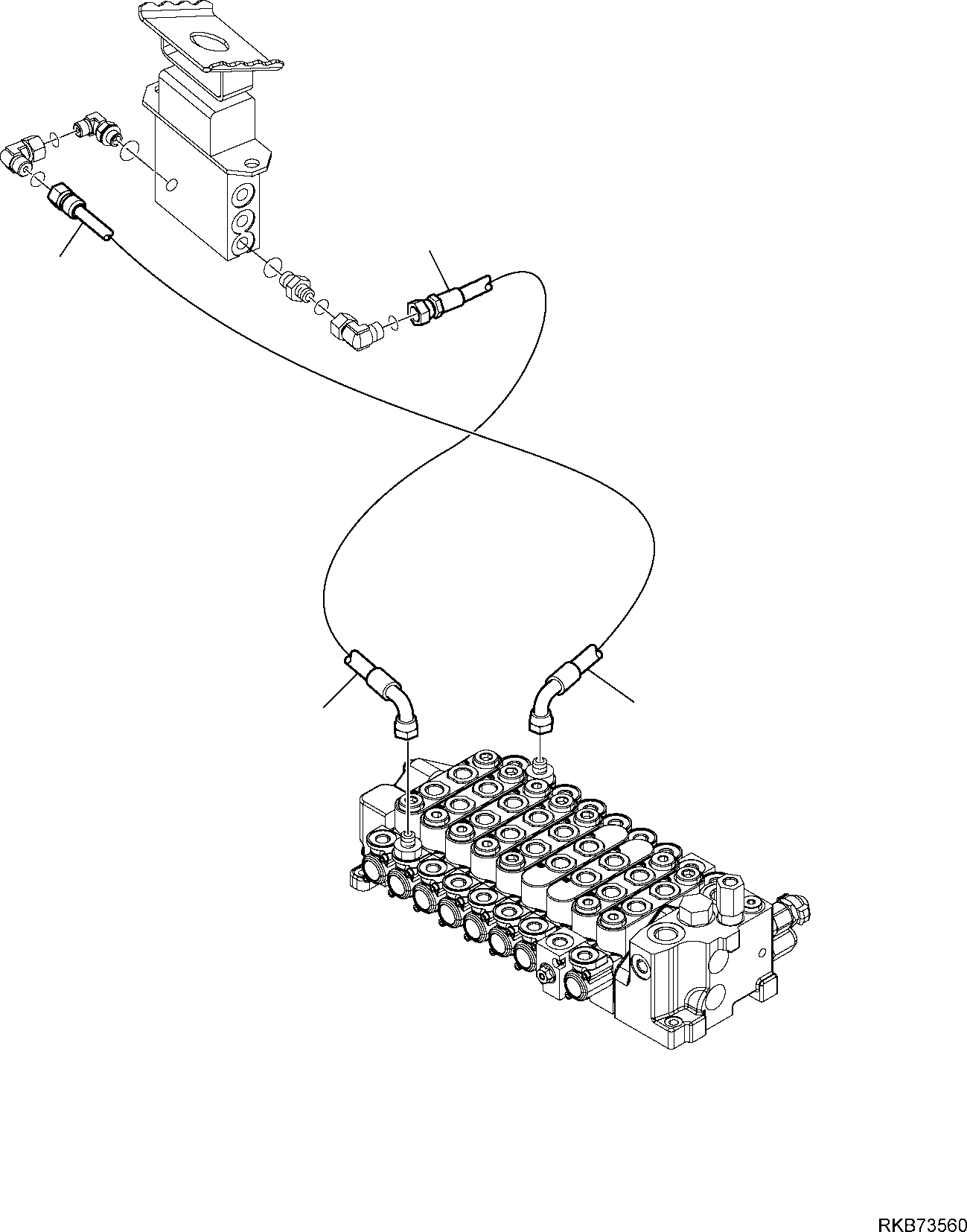 RKB73560