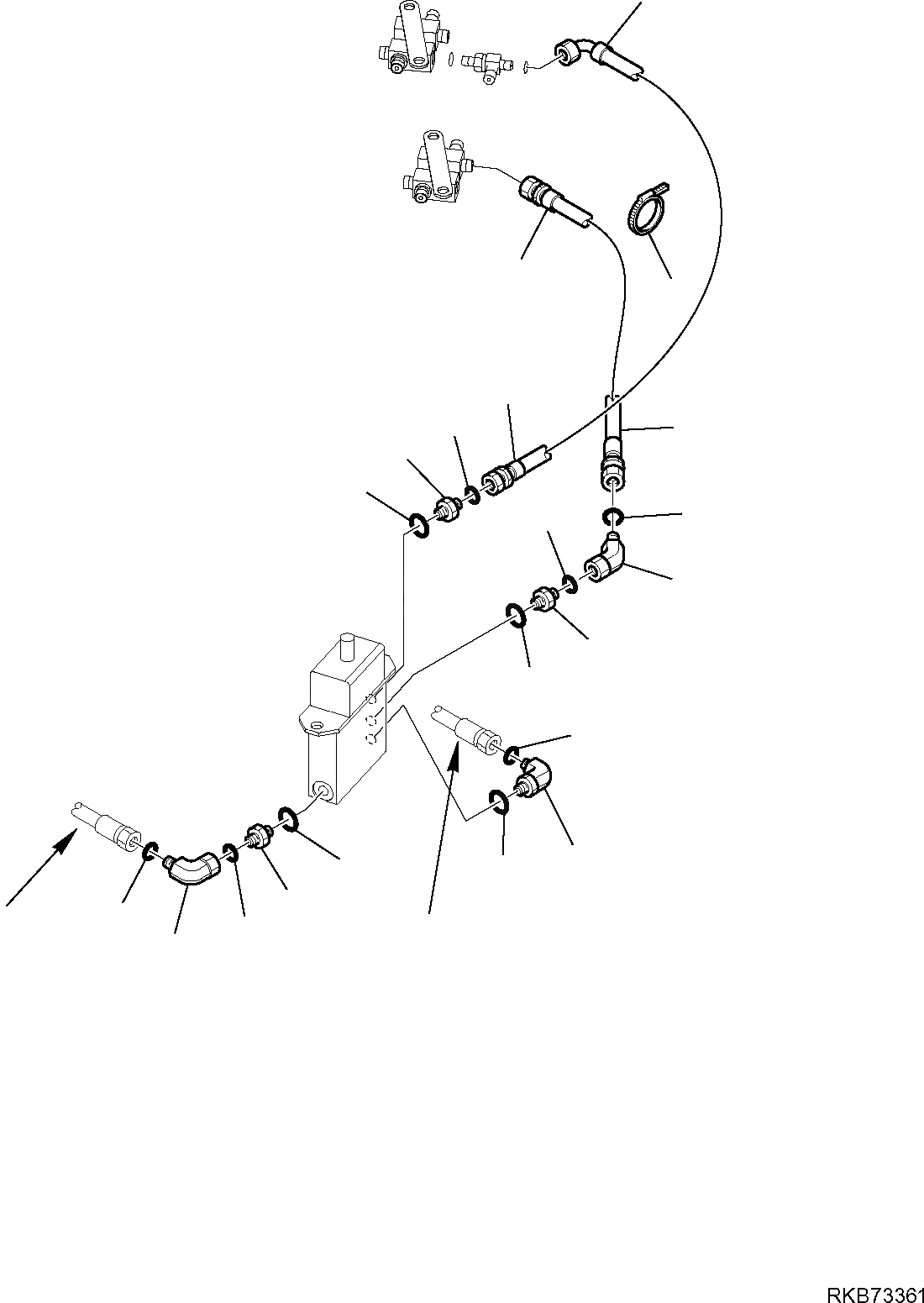 RKB73361