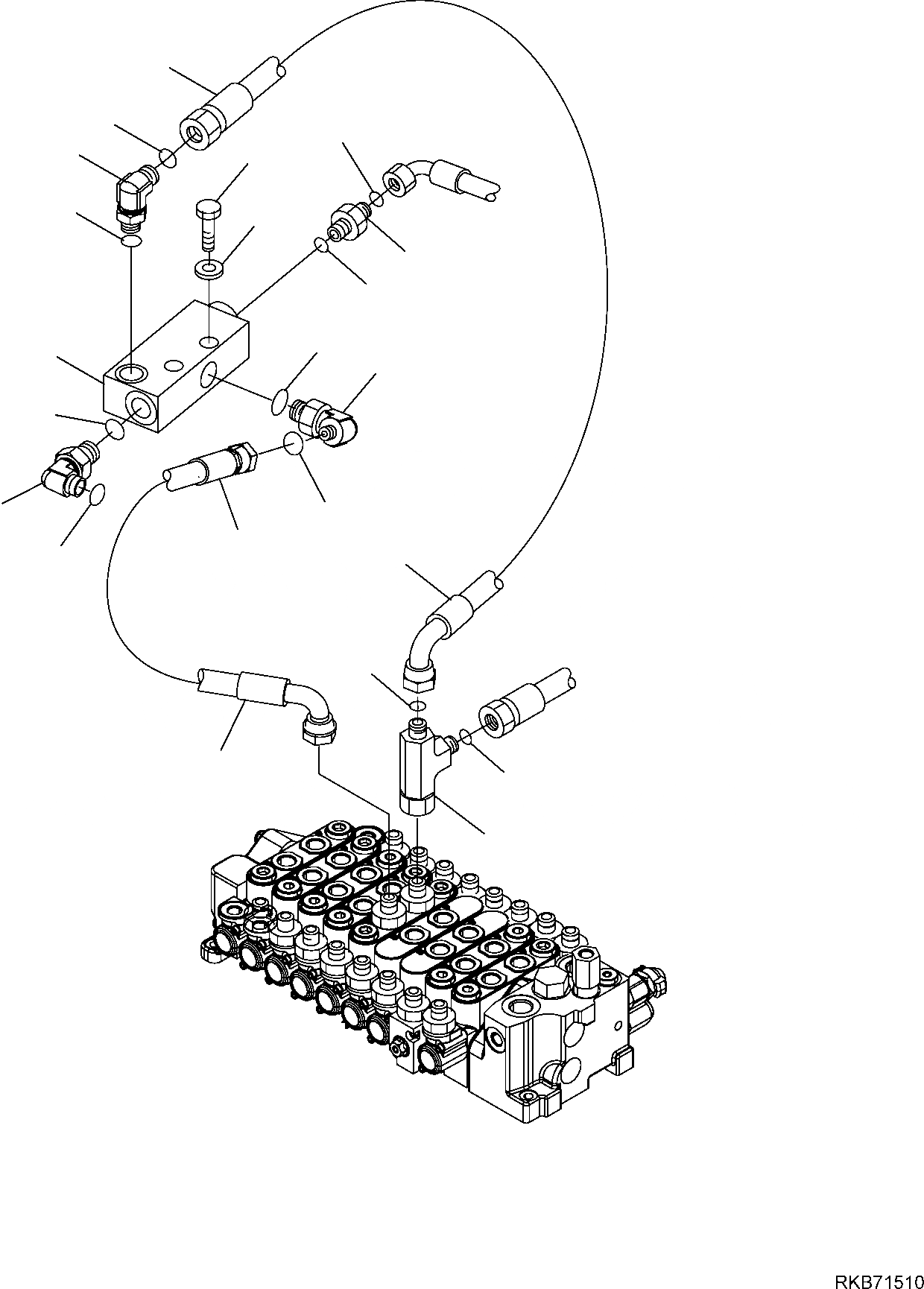 RKB71510