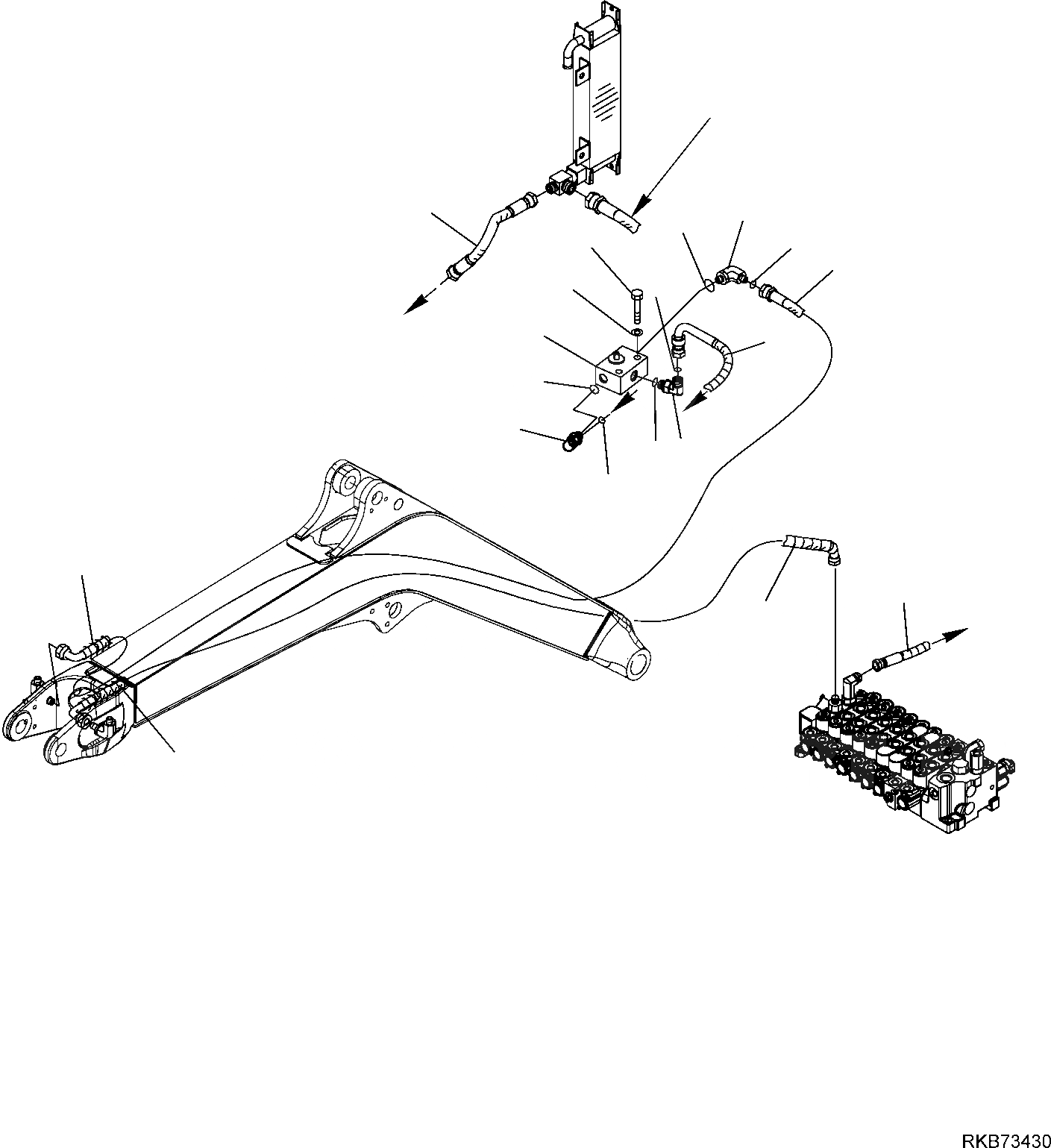 RKB73430