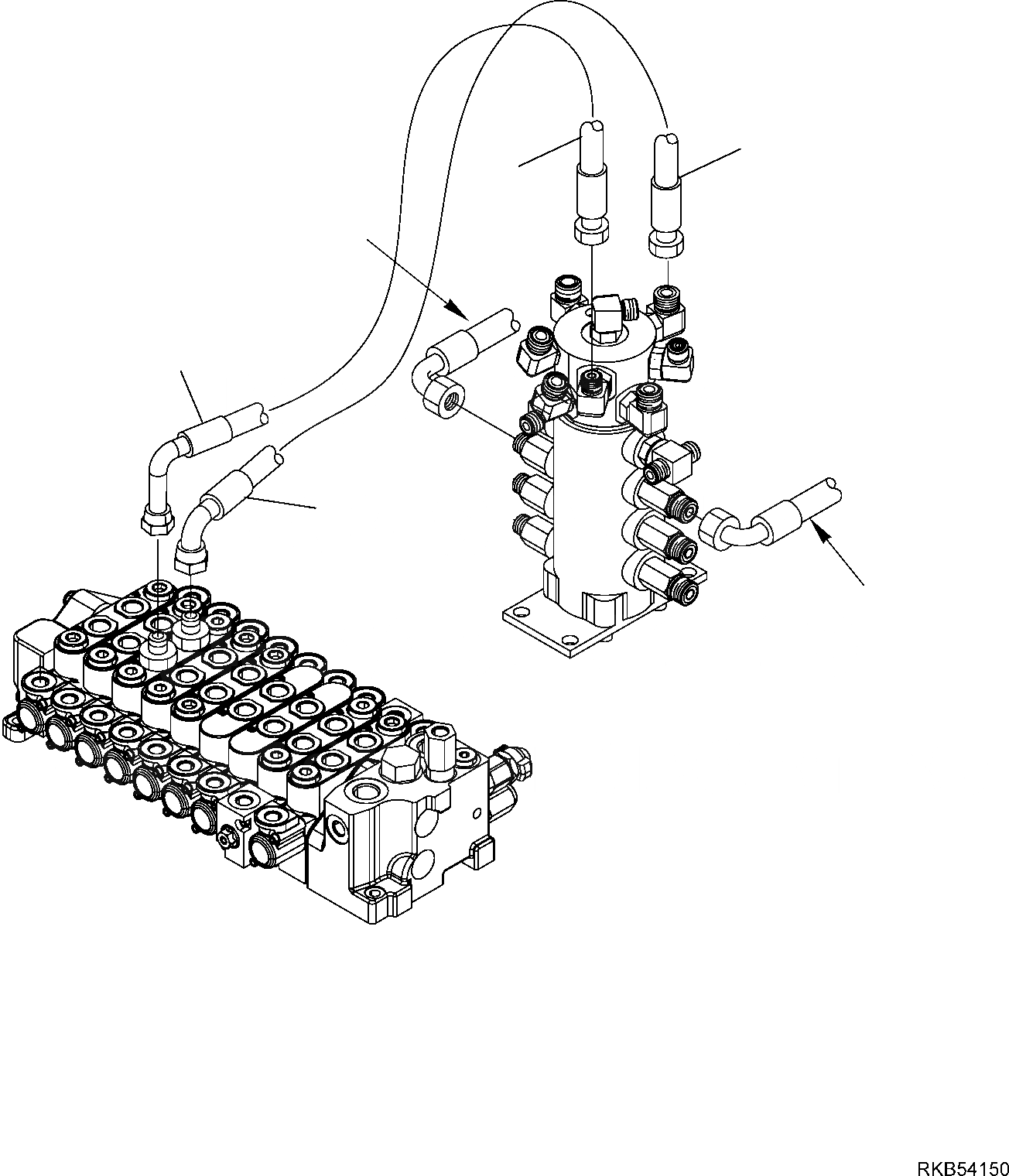 RKB54150