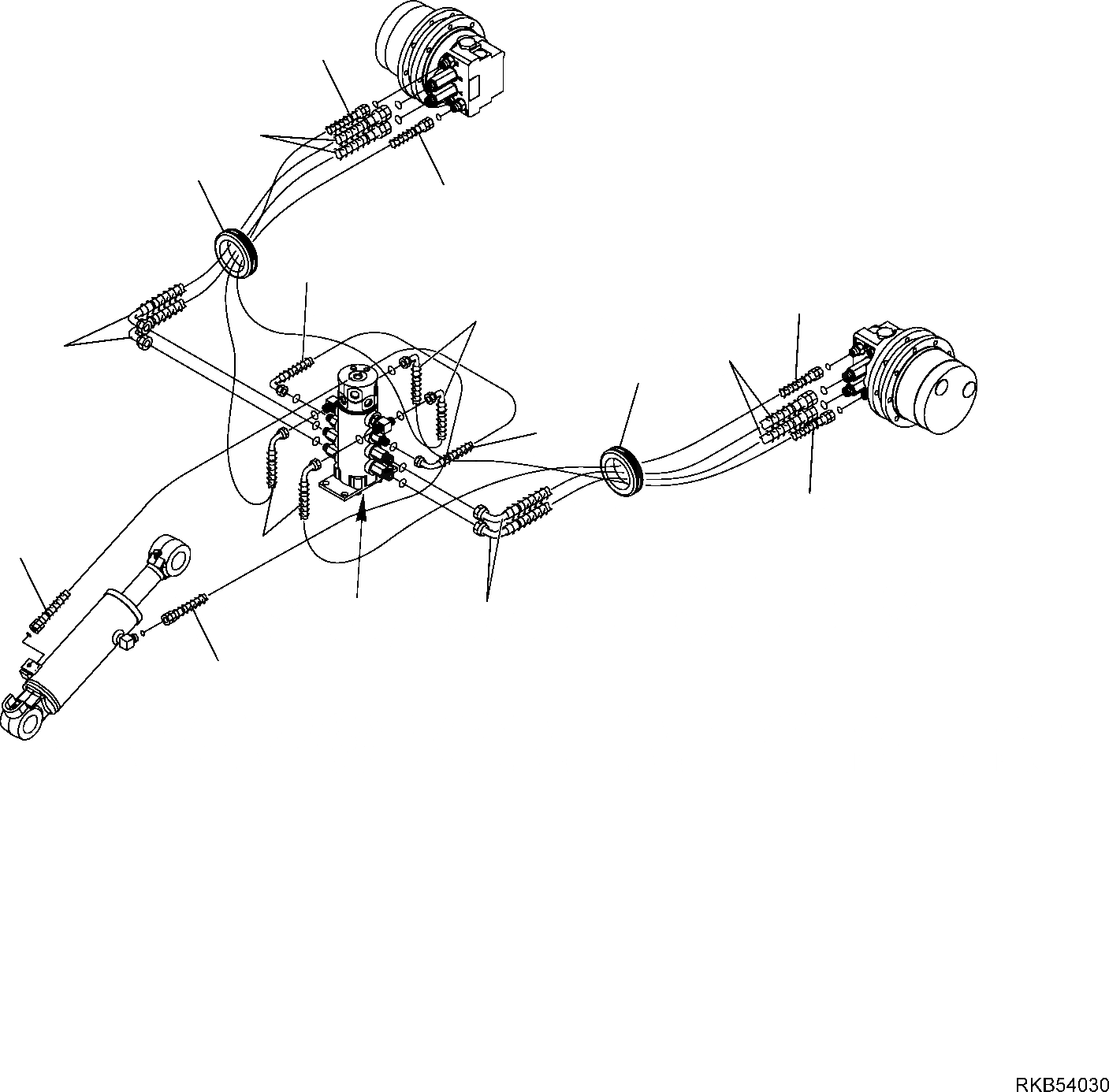 RKB54030