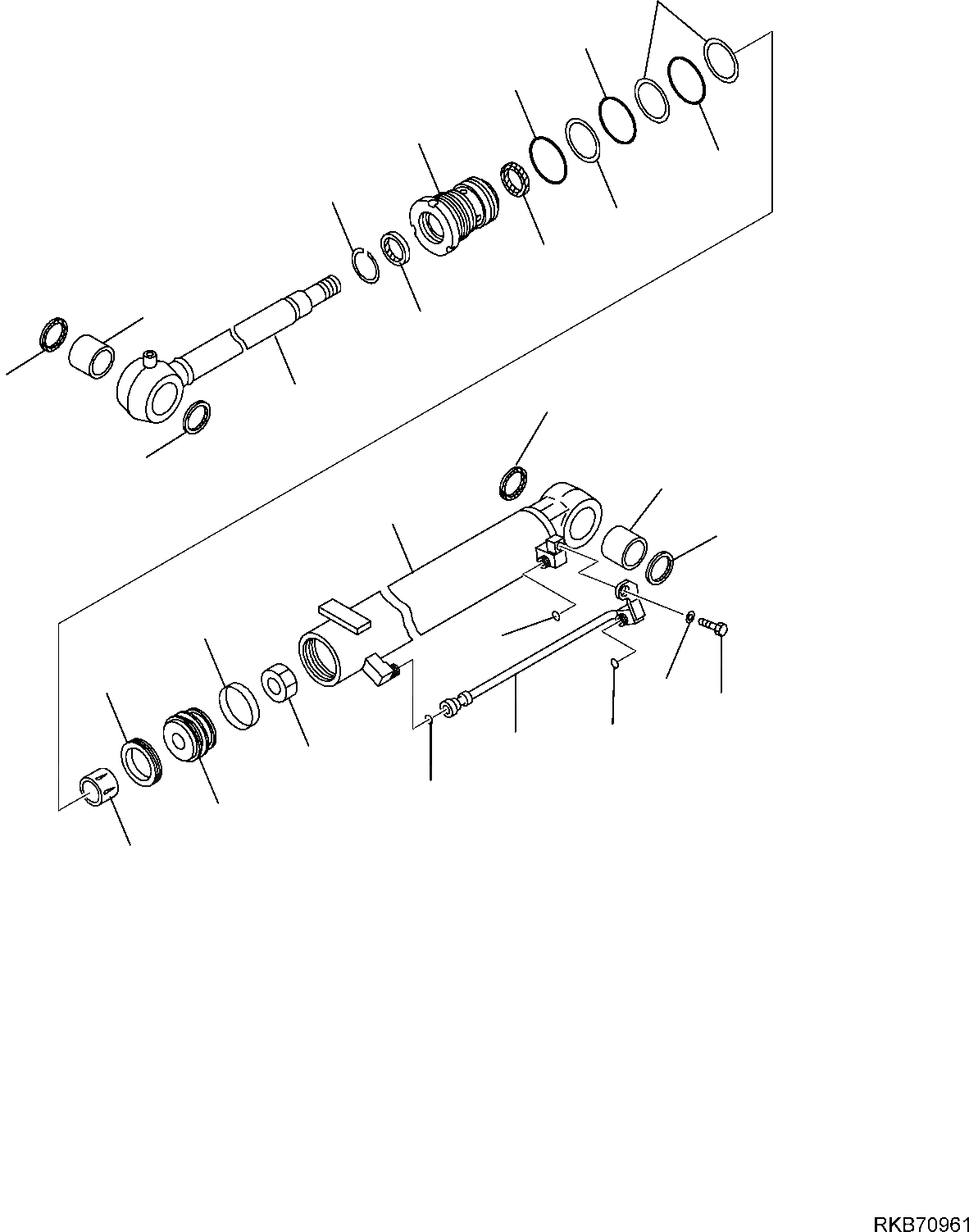 RKB70961