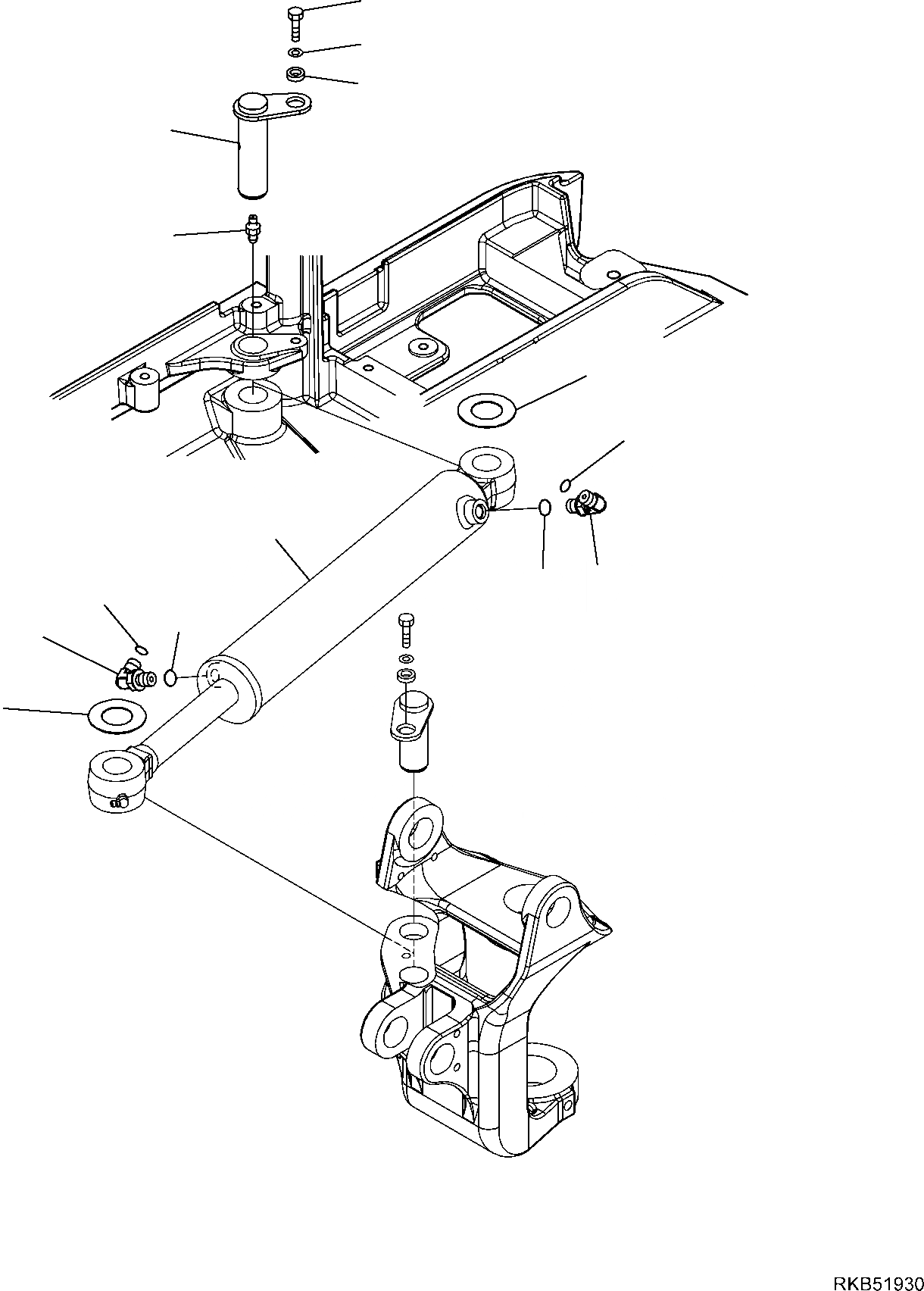 RKB51930