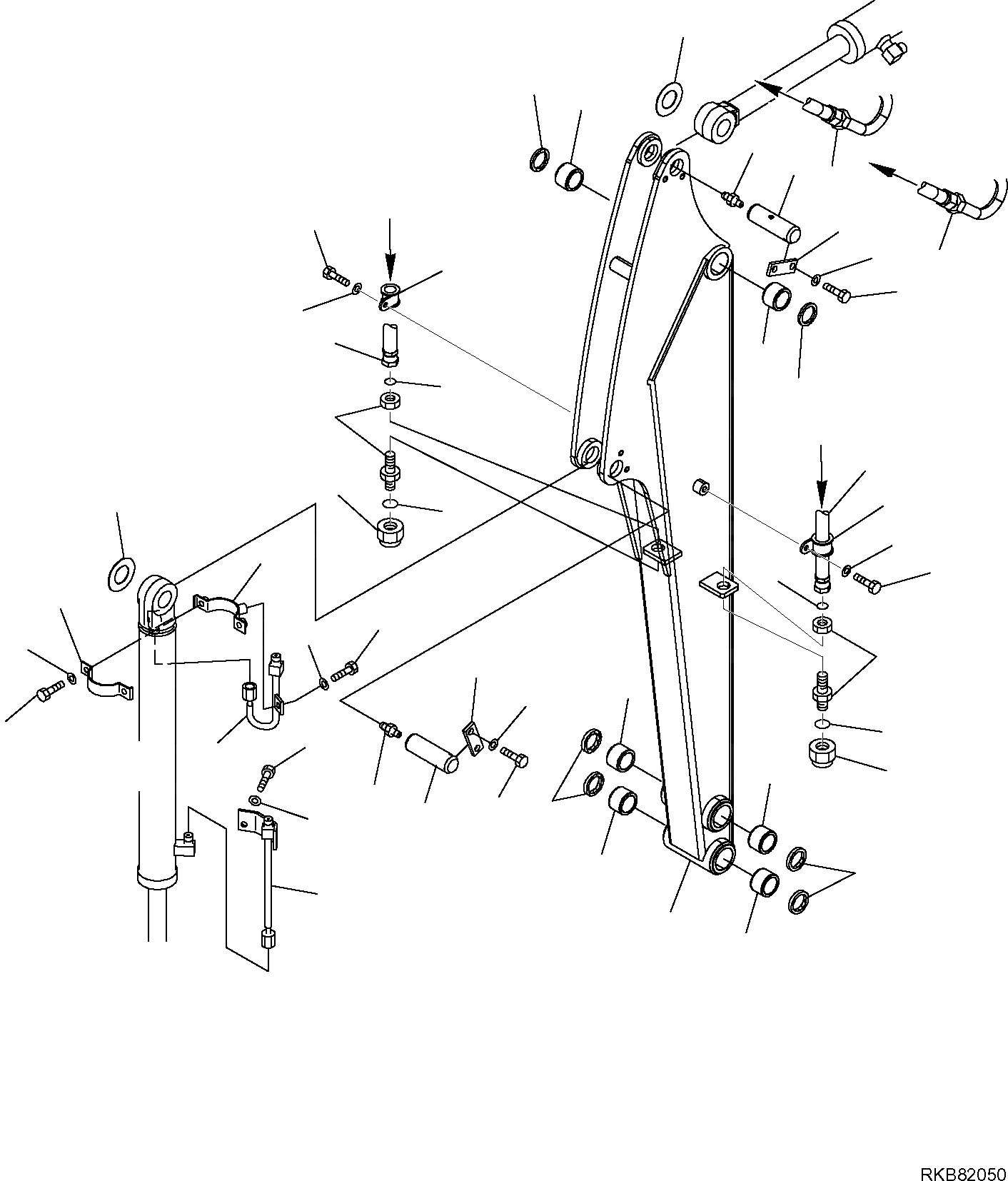 RKB82050