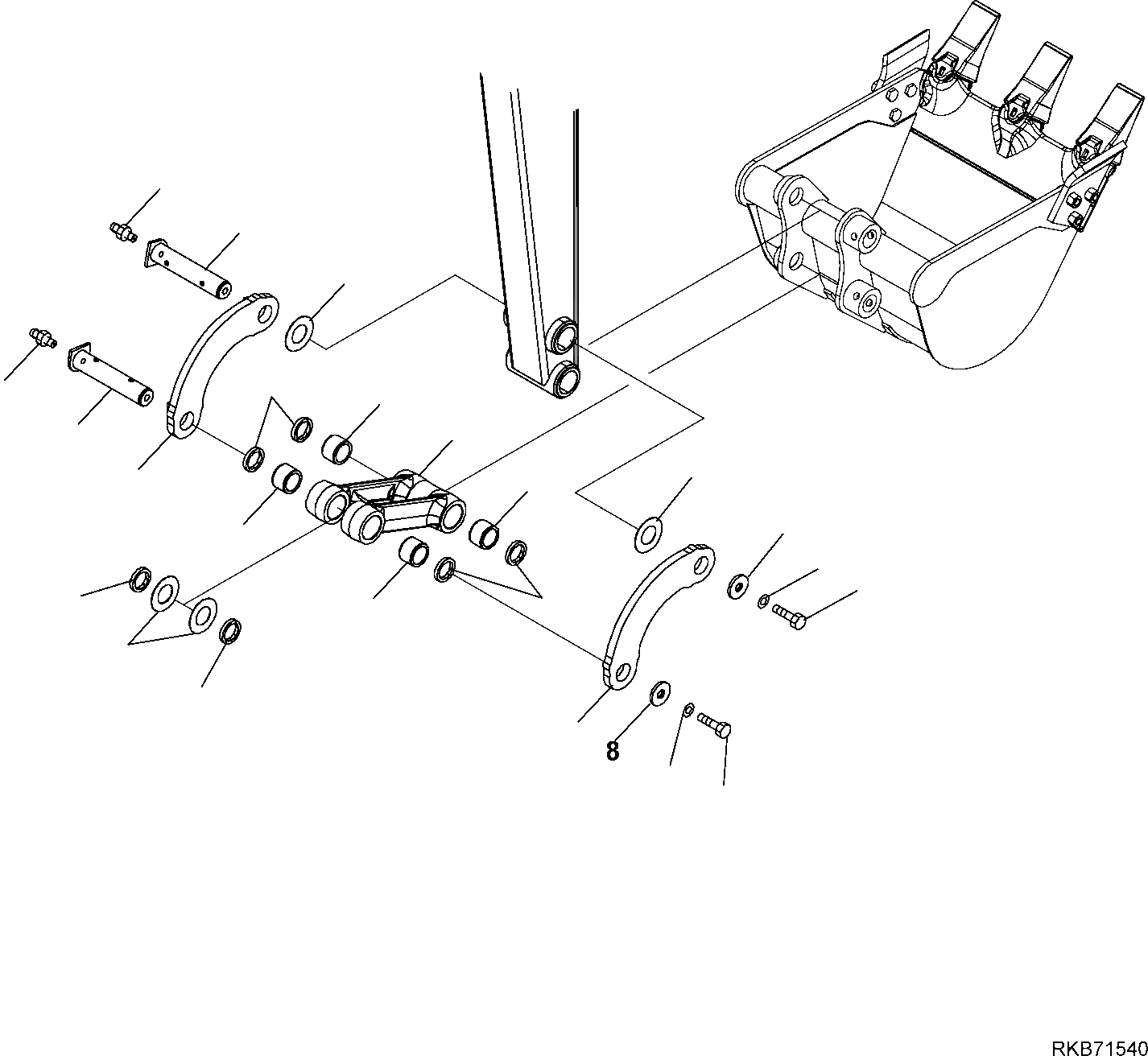 8

RKB71540