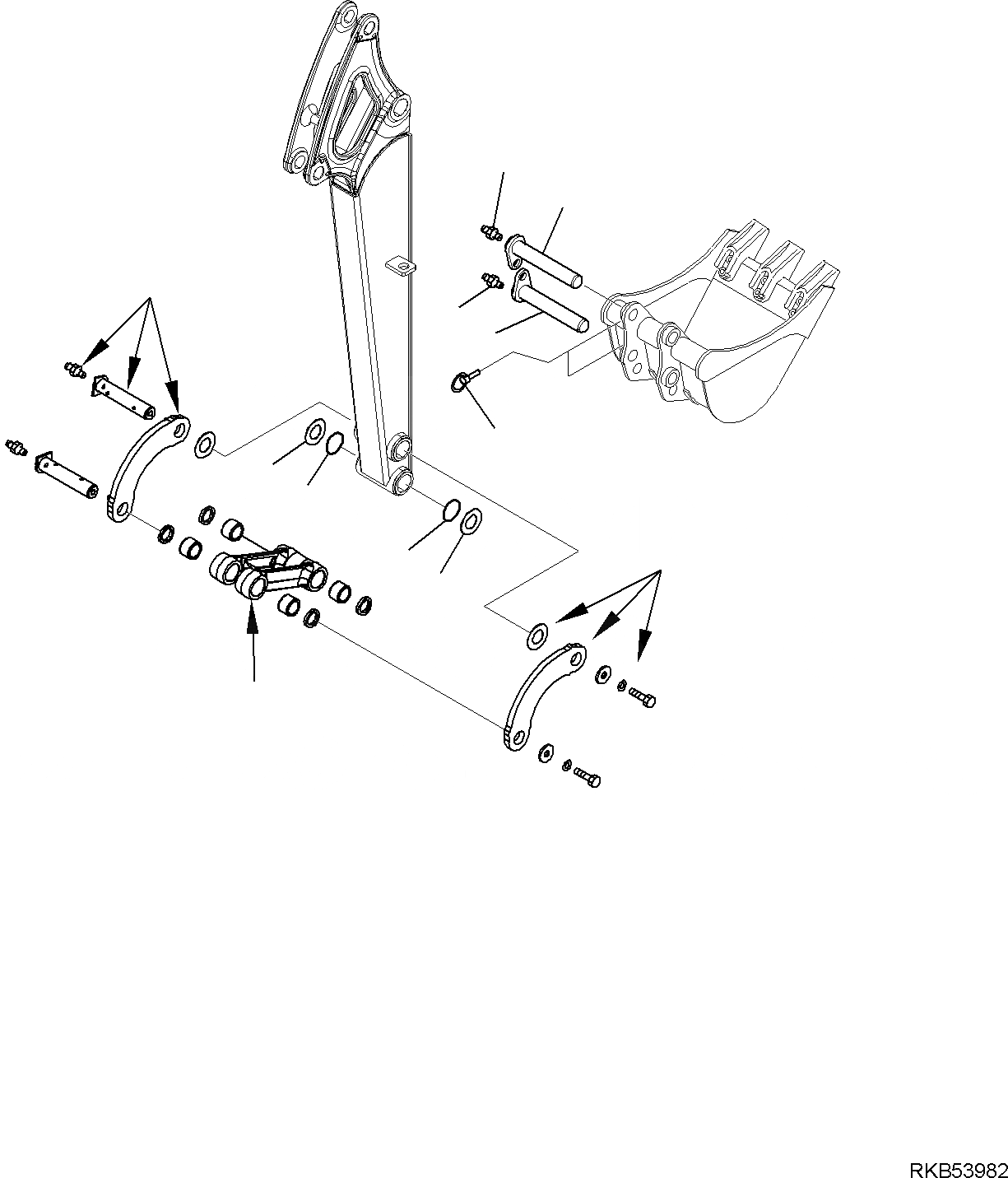 RKB53982